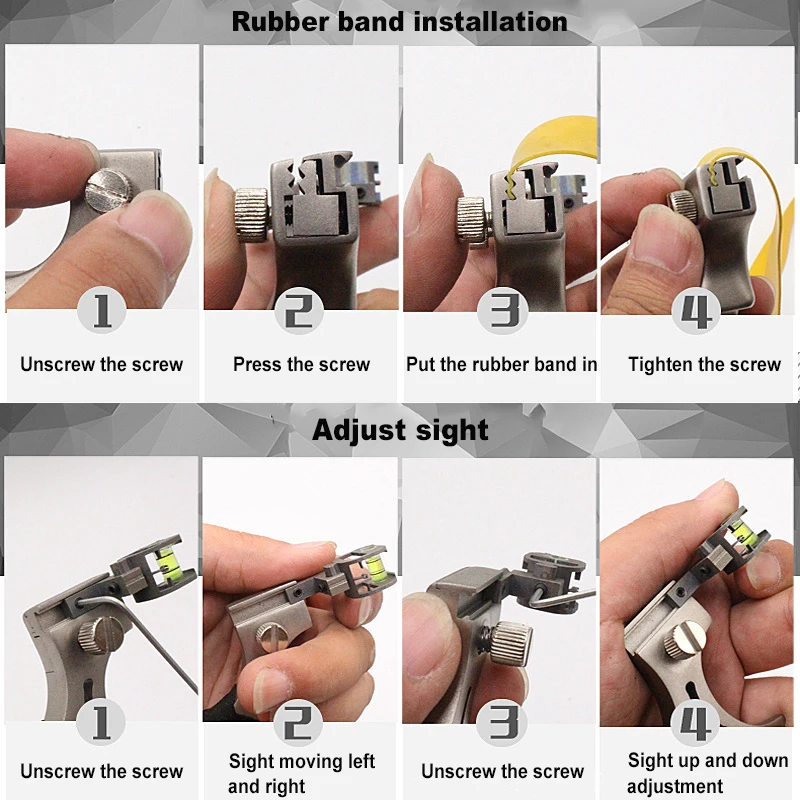 Rubber band installation

1
Unscrew the screw

2
Press the screw

3
Put the rubber band in

4
Tighten the screw

Adjust sight

1
Unscrew the screw

2
Sight moving left and right

3
Unscrew the screw

4
Sight up and down adjustment