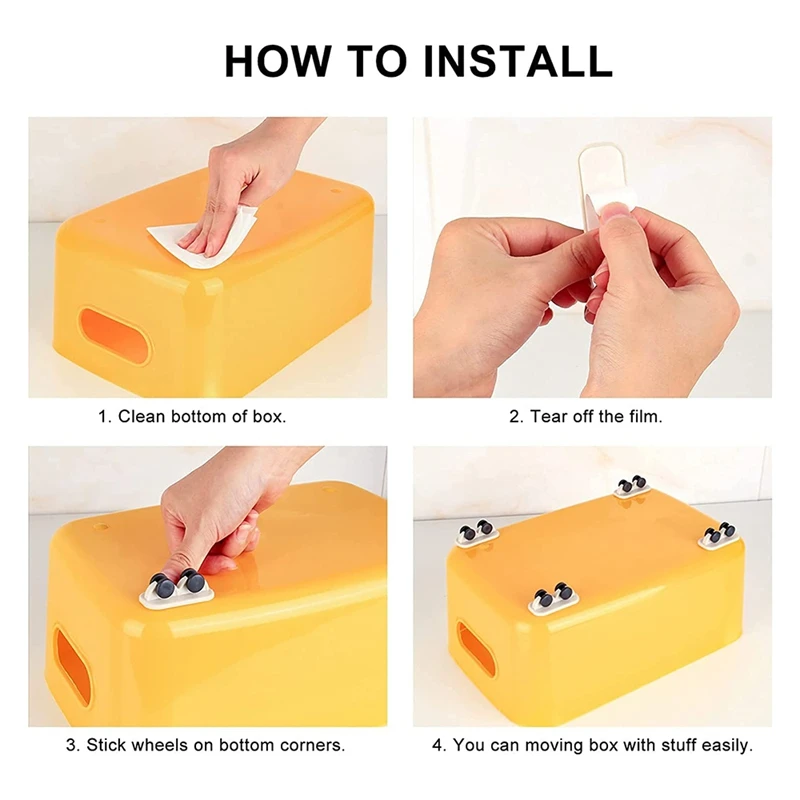 HOW TO INSTALL

1. Clean bottom of box.

2. Tear off the film.

3. Stick wheels on bottom corners.

4. You can moving box with stuff easily.