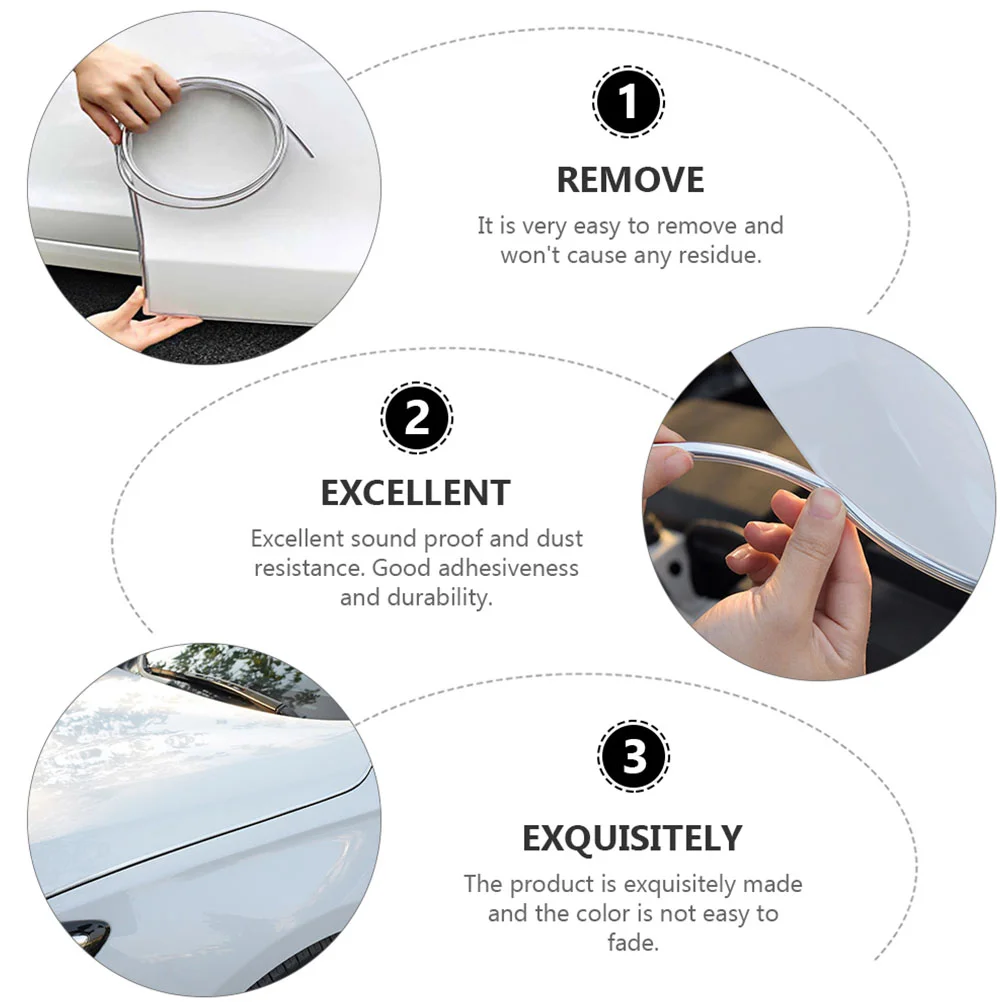 1

REMOVE

It is very easy to remove and won't cause any residue.

2

EXCELLENT

Excellent sound proof and dust resistance. Good adhesiveness and durability.

3

EXQUISITELY

The product is exquisitely made and the color is not easy to fade.