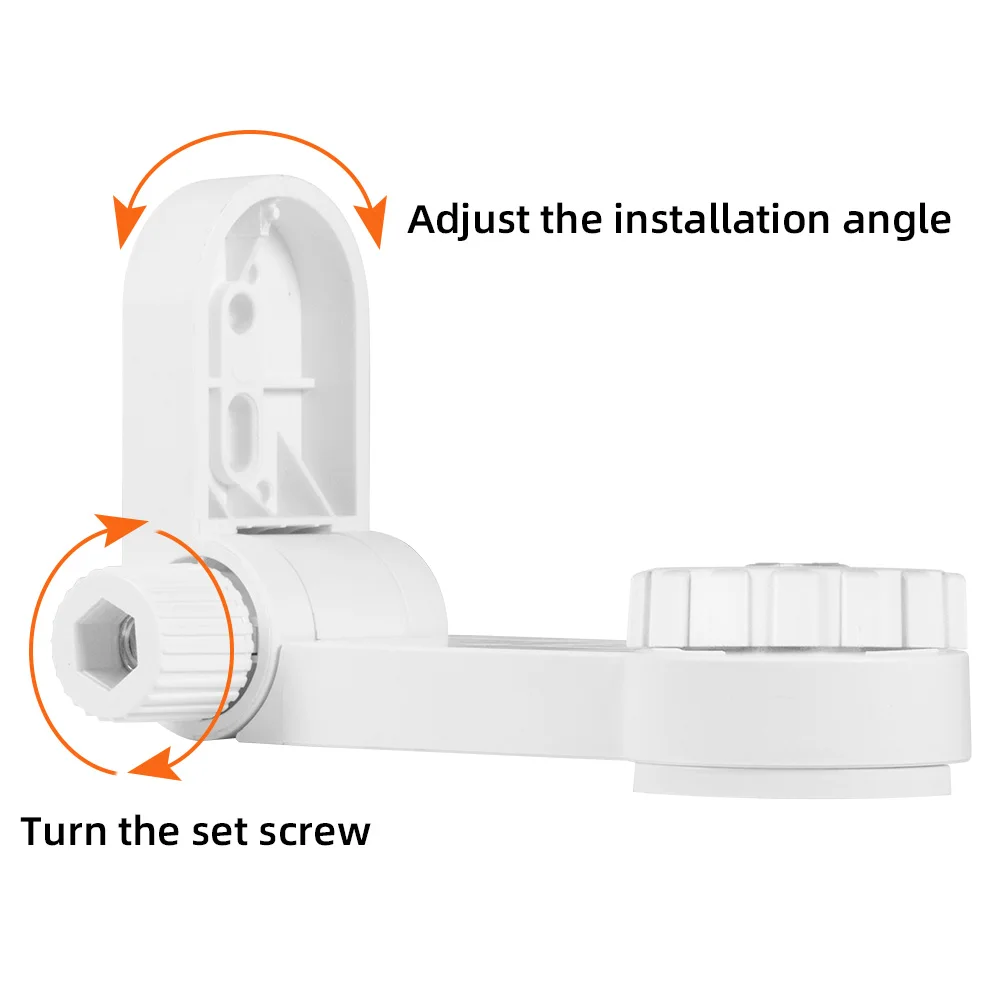 Adjust the installation angle

Turn the set screw