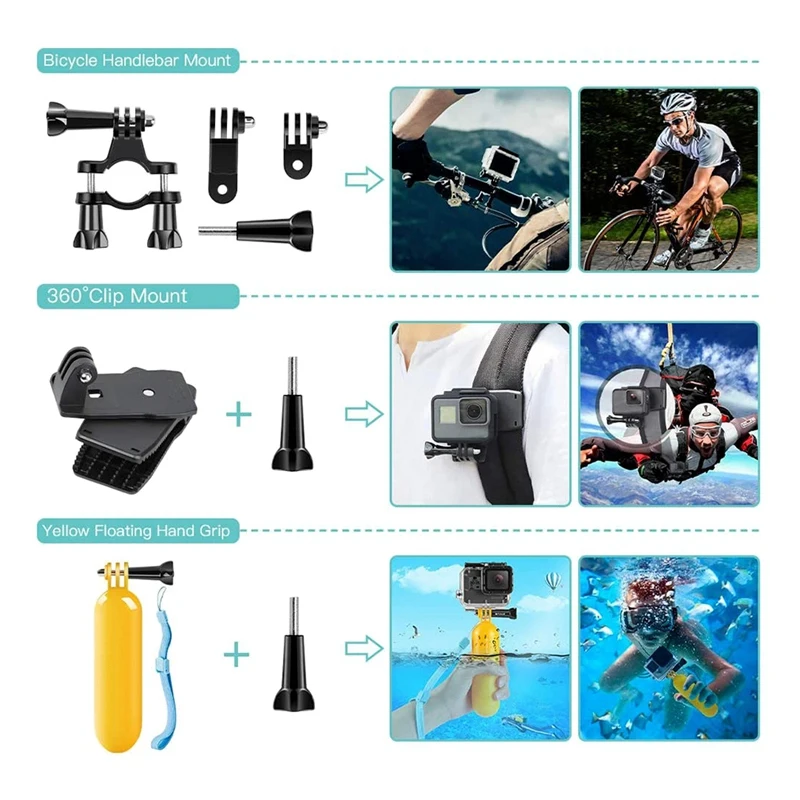 Bicycle Handlebar Mount

360°Clip Mount

+

Yellow Floating Hand Grip

+