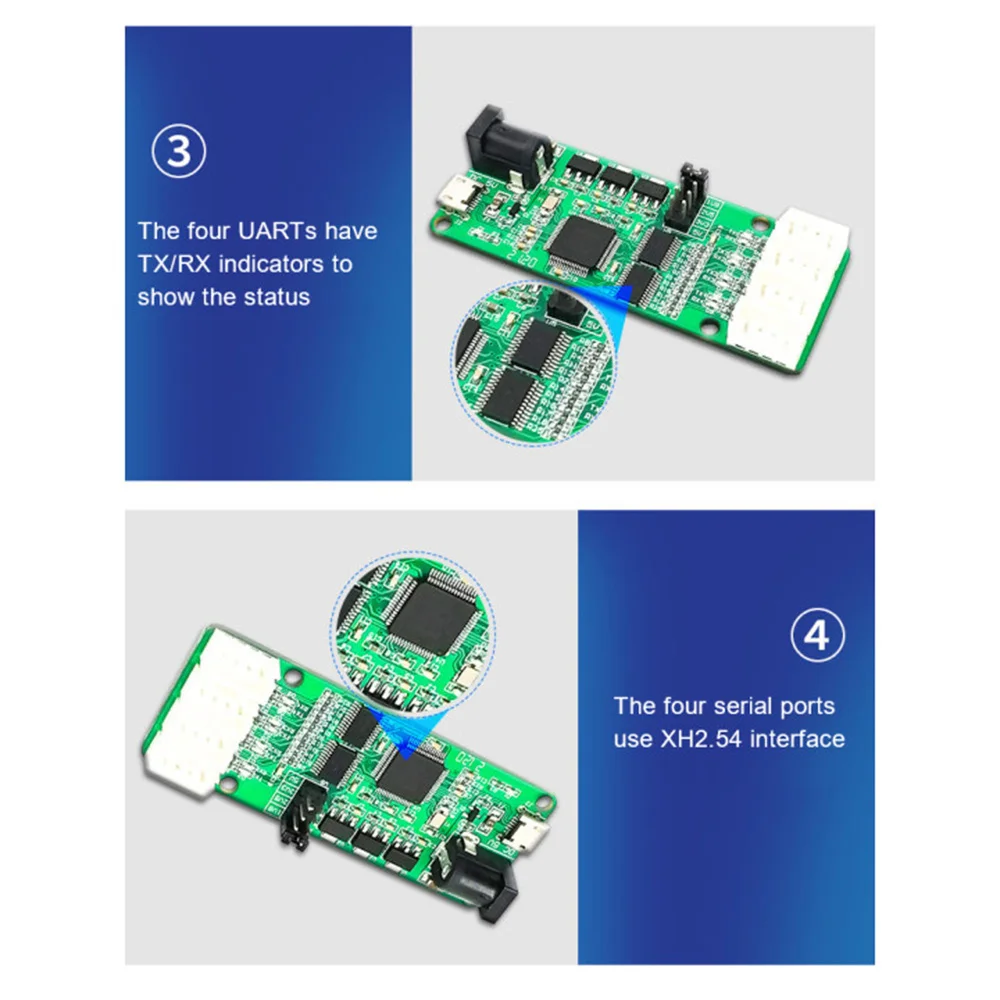 ③

The four UARTs have TX/RX indicators to show the status

④

The four serial ports use XH2.54 interface