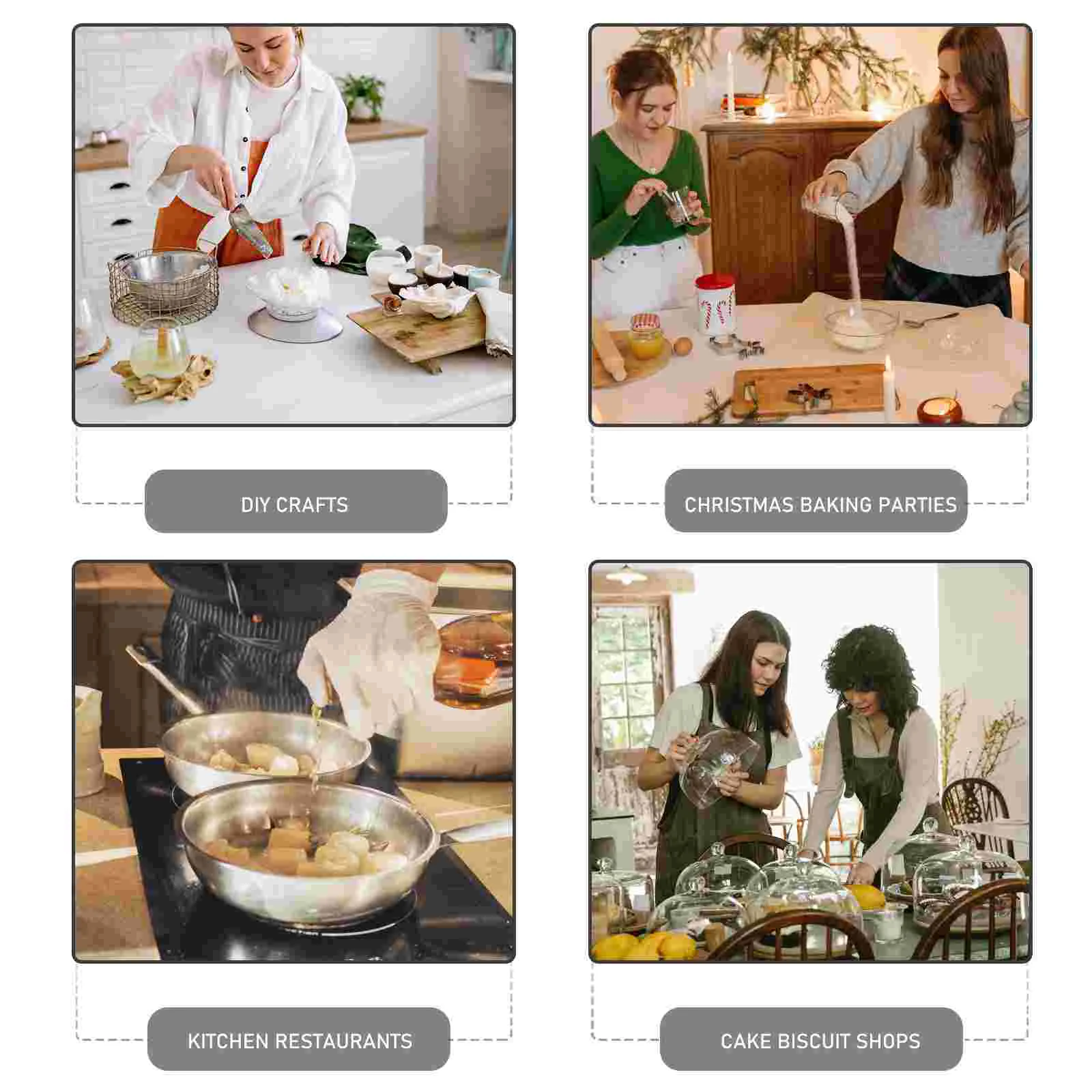 DIY CRAFTS

CHRISTMAS BAKING PARTIES

KITCHEN RESTAURANTS

CAKE BISCUIT SHOPS