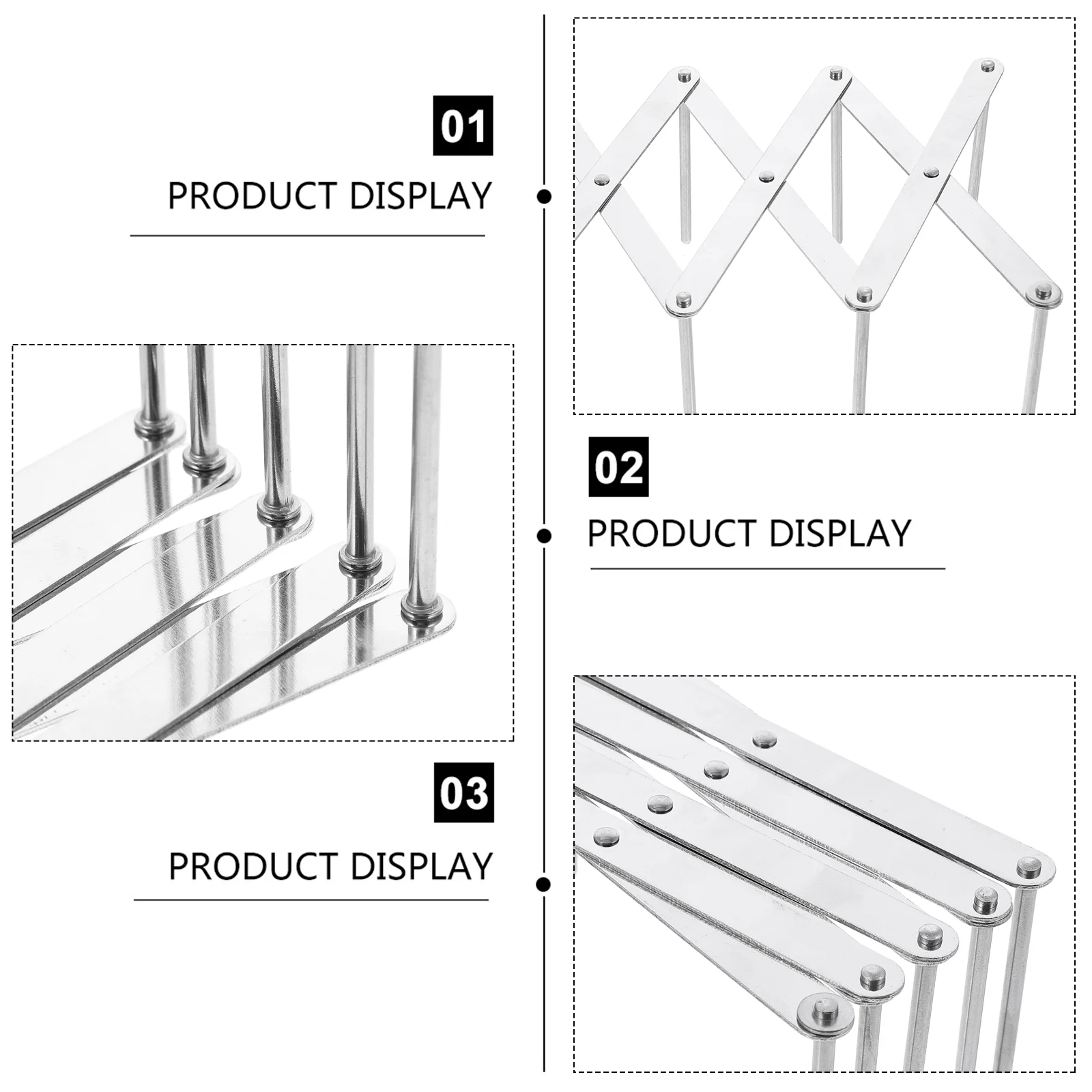 01

PRODUCT DISPLAY

02

PRODUCT DISPLAY

03

PRODUCT DISPLAY