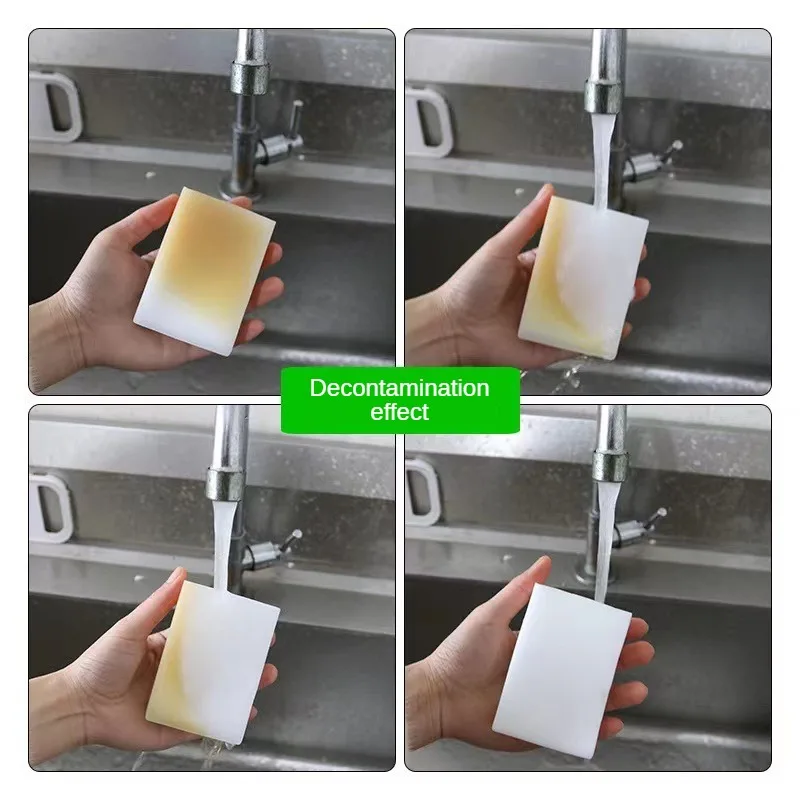 Decontamination effect