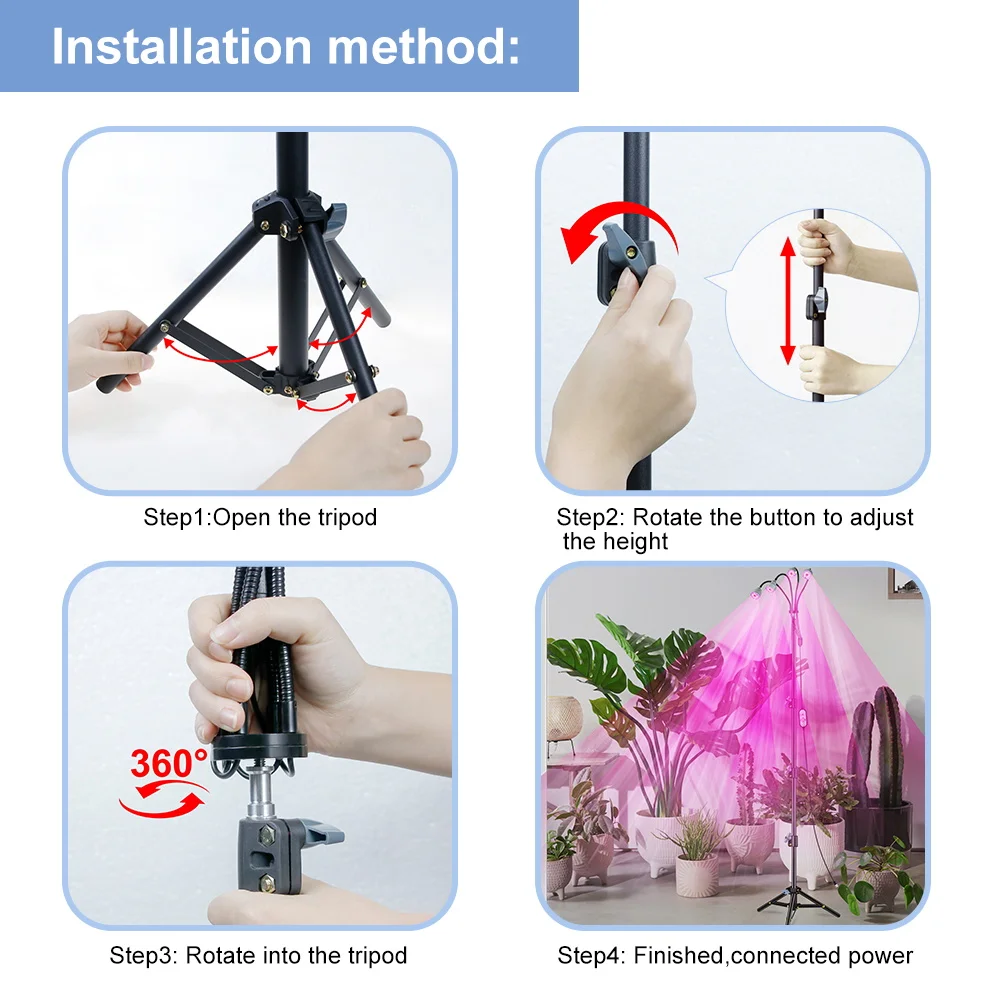 Installation method:

Step1:Open the tripod

Step2: Rotate the button to adjust the height

360°

Step3: Rotate into the tripod

Step4: Finished,connected power