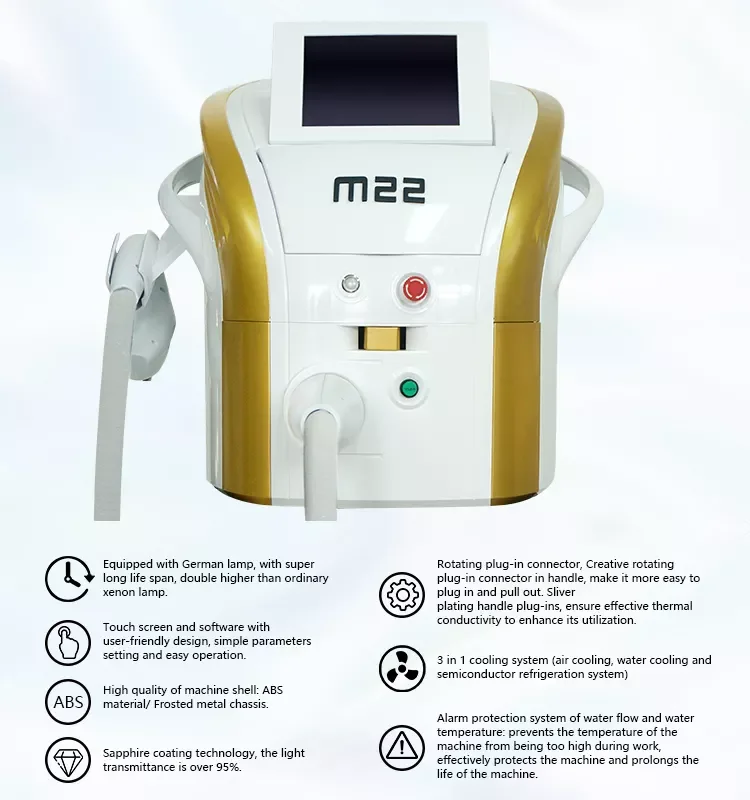 M22

Equipped with German lamp, with super long life span, double higher than ordinary xenon lamp.

Touch screen and software with user-friendly design, simple parameters setting and easy operation.

ABS

High quality of machine shell: ABS material/ Frosted metal chassis.

Sapphire coating technology, the light transmittance is over 95%.

Rotating plug-in connector, Creative rotating plug-in connector in handle, make it more easy to plug in and pull out. Sliver plating handle plug-ins, ensure effective thermal conductivity to enhance its utilization.

3 in 1 cooling system (air cooling, water cooling and semiconductor refrigeration system)

Alarm protection system of water flow and water temperature: prevents the temperature of the machine from being too high during work, effectively protects the machine and prolongs the life of the machine.