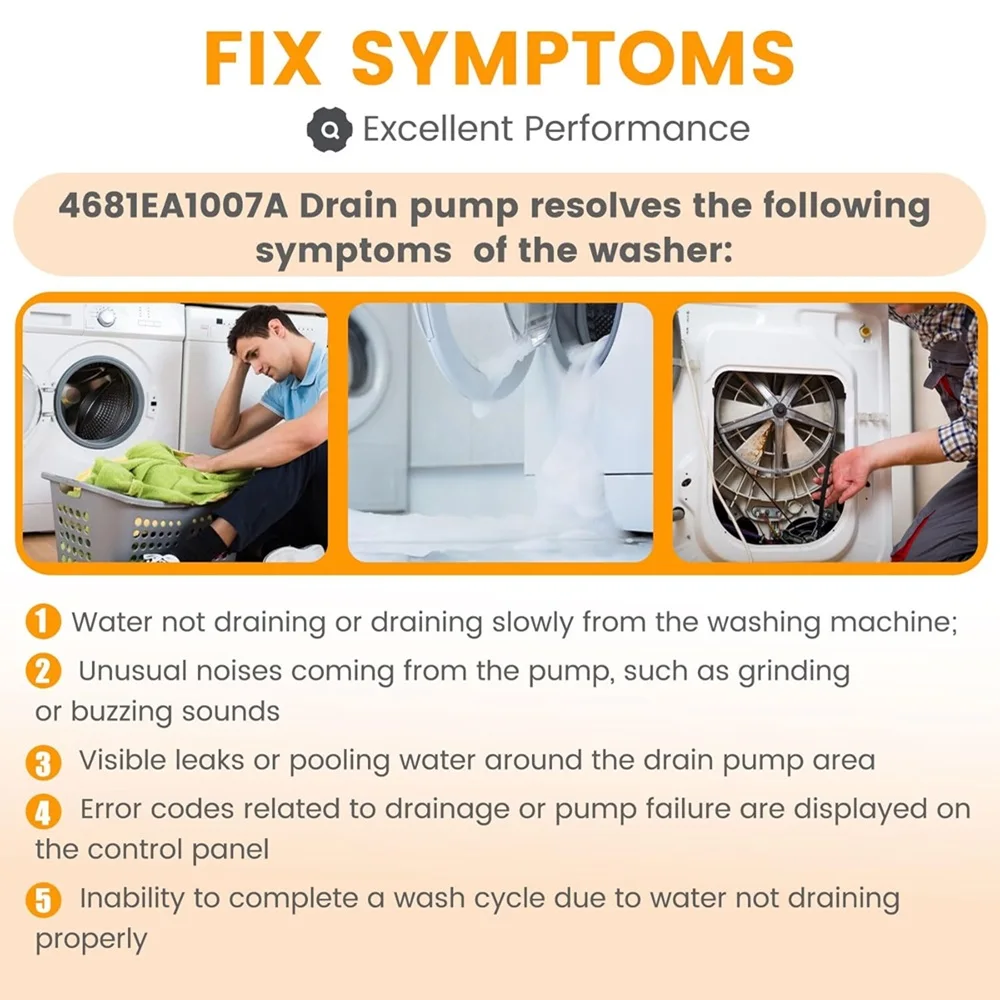 FIX SYMPTOMS

Excellent Performance

4681EA1007A Drain pump resolves the following symptoms of the washer:

1 Water not draining or draining slowly from the washing machine;

2 Unusual noises coming from the pump, such as grinding or buzzing sounds

3 Visible leaks or pooling water around the drain pump area

4 Error codes related to drainage or pump failure are displayed on the control panel

5 Inability to complete a wash cycle due to water not draining properly