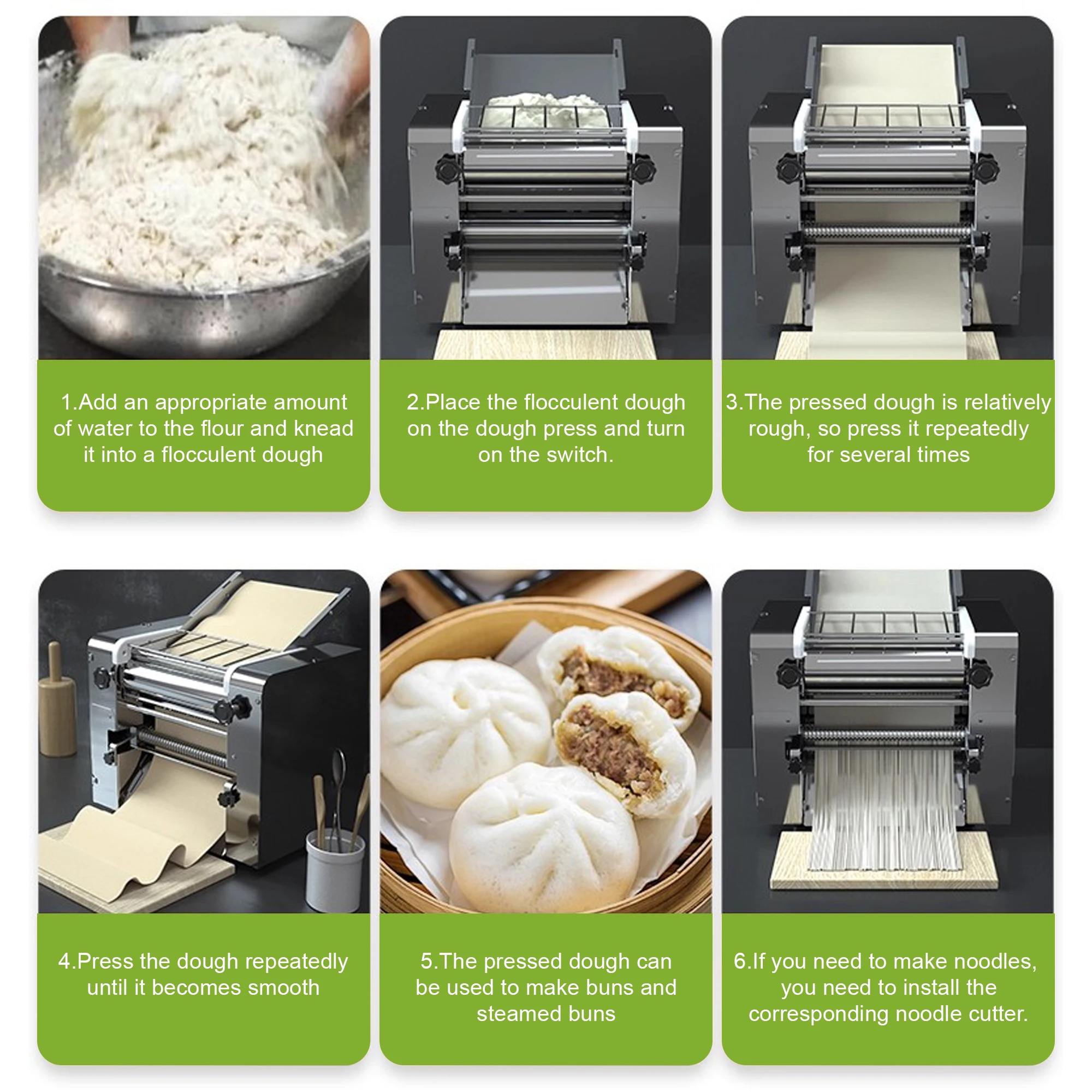 1.Add an appropriate amount of water to the flour and knead it into a flocculent dough

2.Place the flocculent dough on the dough press and turn on the switch.

3.The pressed dough is relatively rough, so press it repeatedly for several times

4.Press the dough repeatedly until it becomes smooth

5.The pressed dough can be used to make buns and steamed buns

6.If you need to make noodles, you need to install the corresponding noodle cutter.