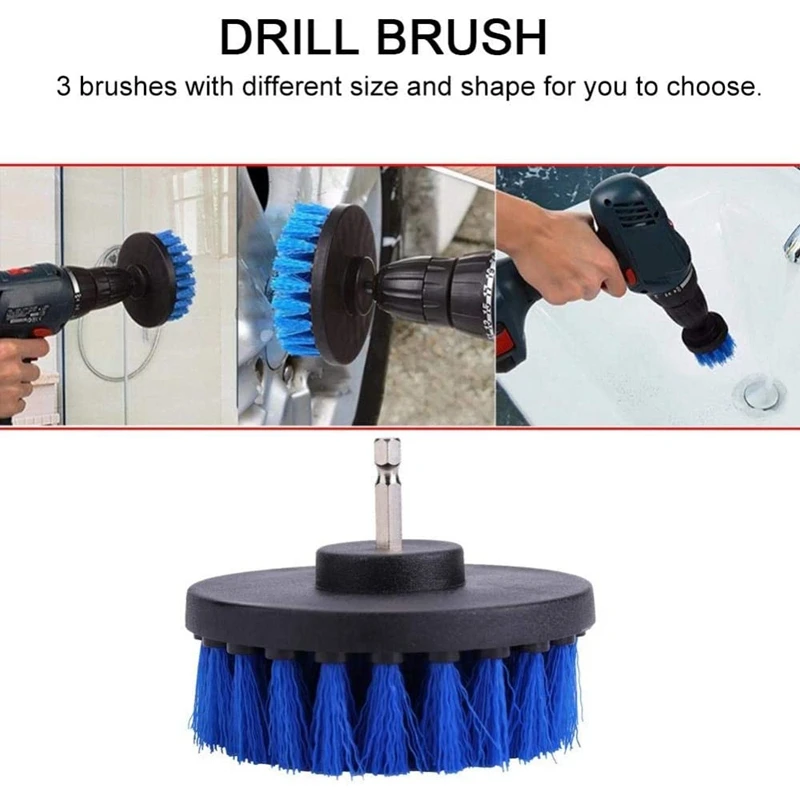 DRILL BRUSH

3 brushes with different size and shape for you to choose.