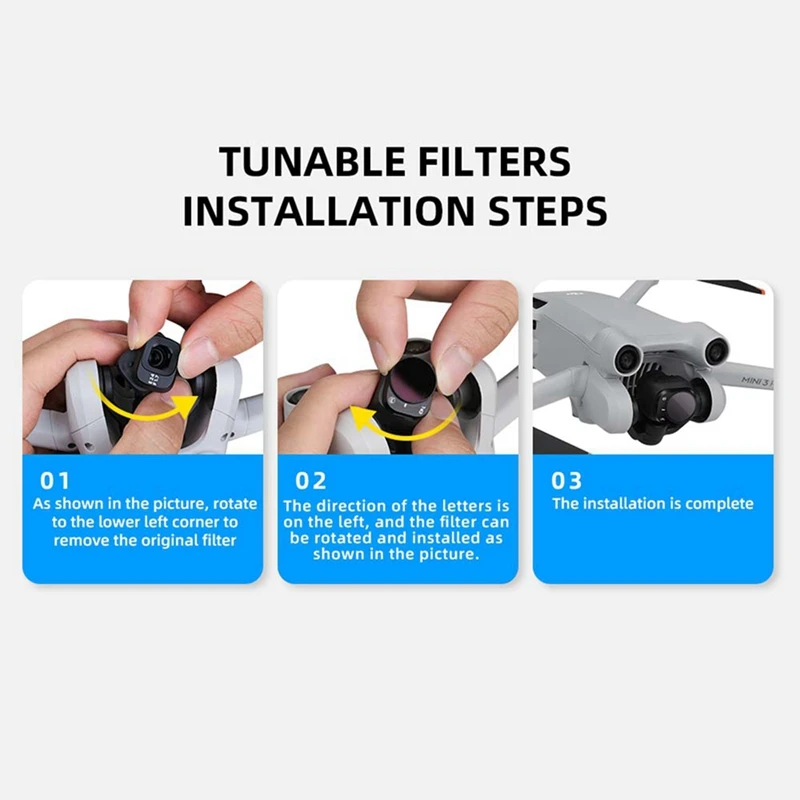 TUNABLE FILTERS
INSTALLATION STEPS

01
As shown in the picture, rotate to the lower left corner to remove the original filter

02
The direction of the letters is on the left, and the filter can be rotated and installed as shown in the picture.

MINI 3

03
The installation is complete