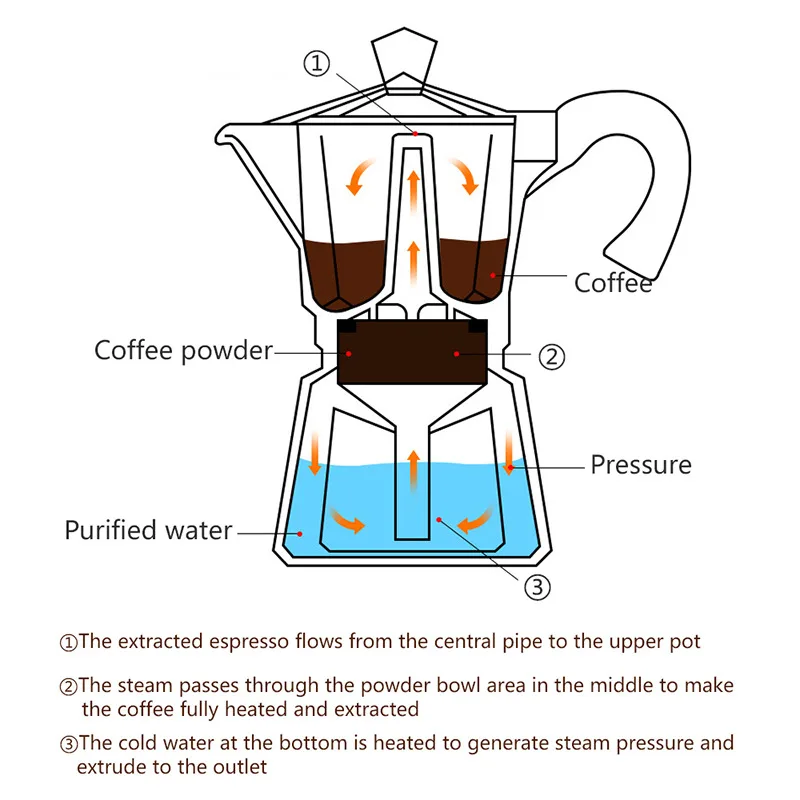 ①

Coffee

Coffee powder

②

Pressure

Purified water

③

①The extracted espresso flows from the central pipe to the upper pot

②The steam passes through the powder bowl area in the middle to make the coffee fully heated and extracted

③The cold water at the bottom is heated to generate steam pressure and extrude to the outlet