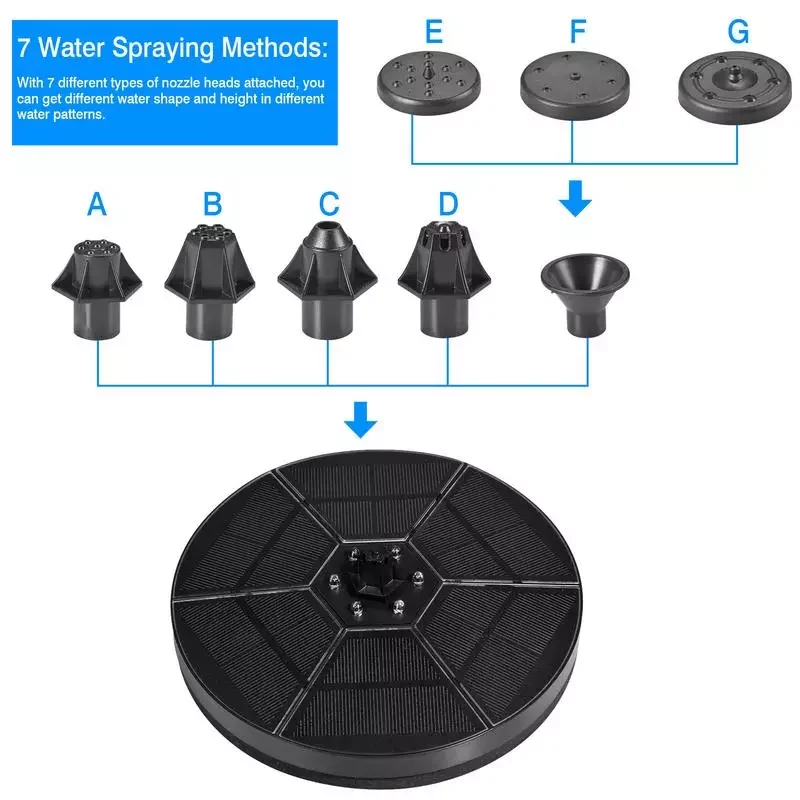 7 Water Spraying Methods:

With 7 different types of nozzle heads attached, you can get different water shape and height in different water patterns.

E

F

G

A

B

C

D