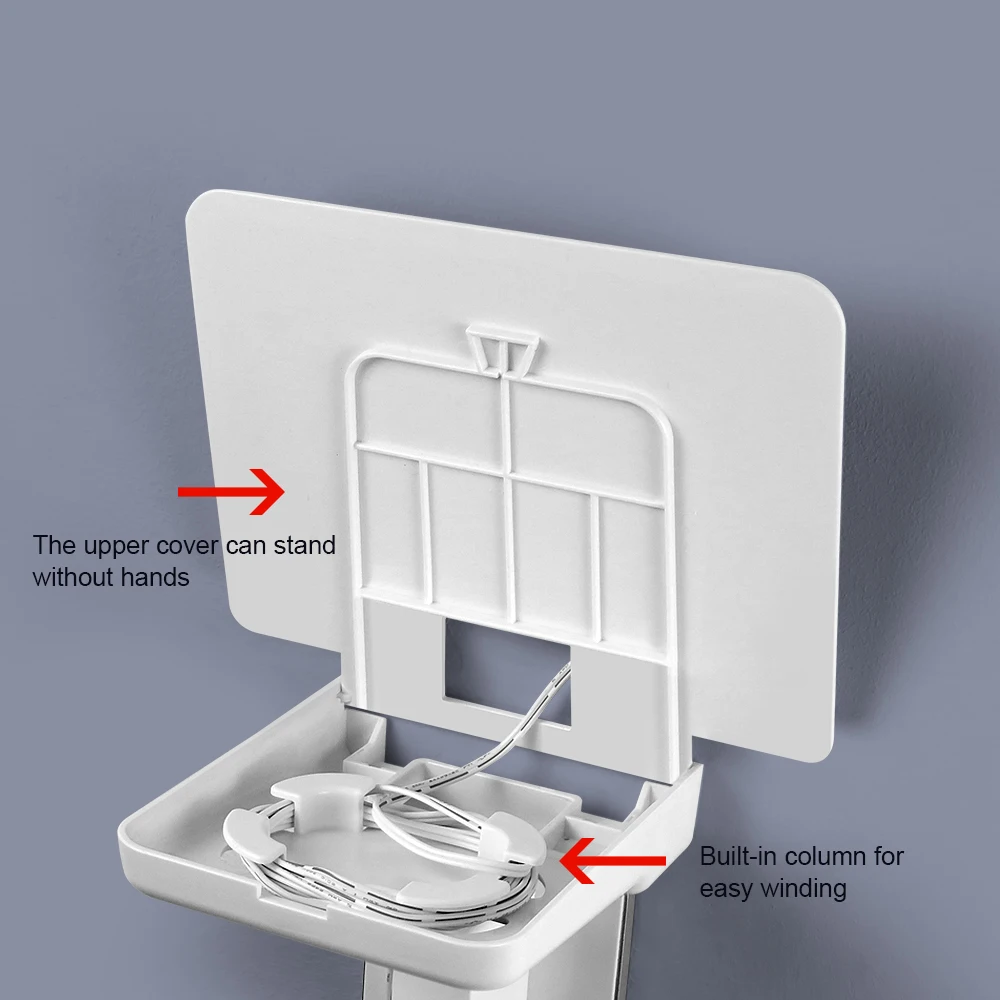 The upper cover can stand without hands

Built-in column for easy winding