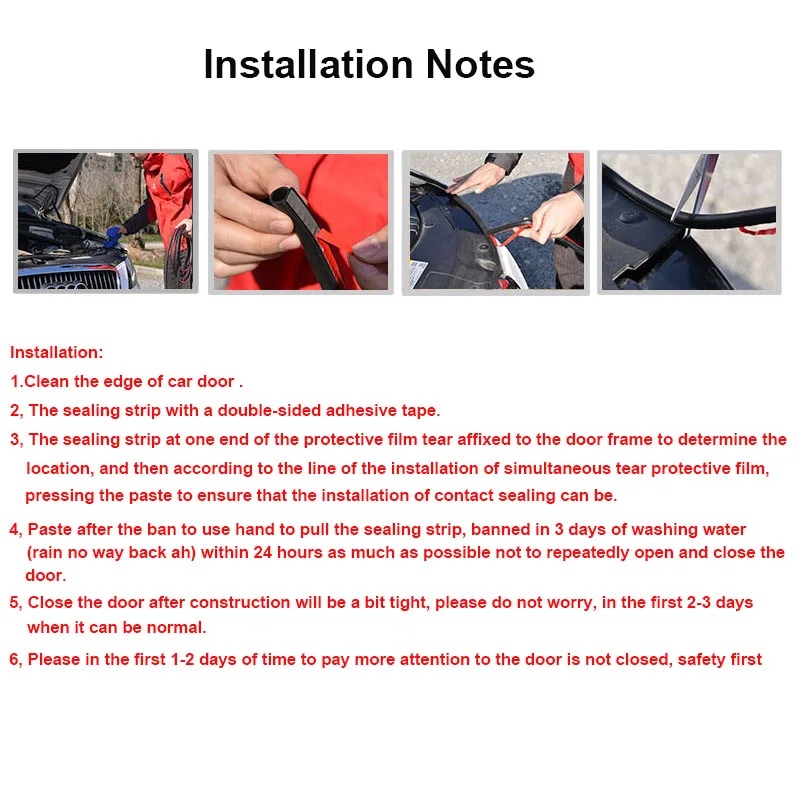 Installation Notes

Installation:

1.Clean the edge of car door .

2, The sealing strip with a double-sided adhesive tape.

3, The sealing strip at one end of the protective film tear affixed to the door frame to determine the location, and then according to the line of the installation of simultaneous tear protective film, pressing the paste to ensure that the installation of contact sealing can be.

4, Paste after the ban to use hand to pull the sealing strip, banned in 3 days of washing water (rain no way back ah) within 24 hours as much as possible not to repeatedly open and close the door.

5, Close the door after construction will be a bit tight, please do not worry, in the first 2-3 days when it can be normal.

6, Please in the first 1-2 days of time to pay more attention to the door is not closed, safety first