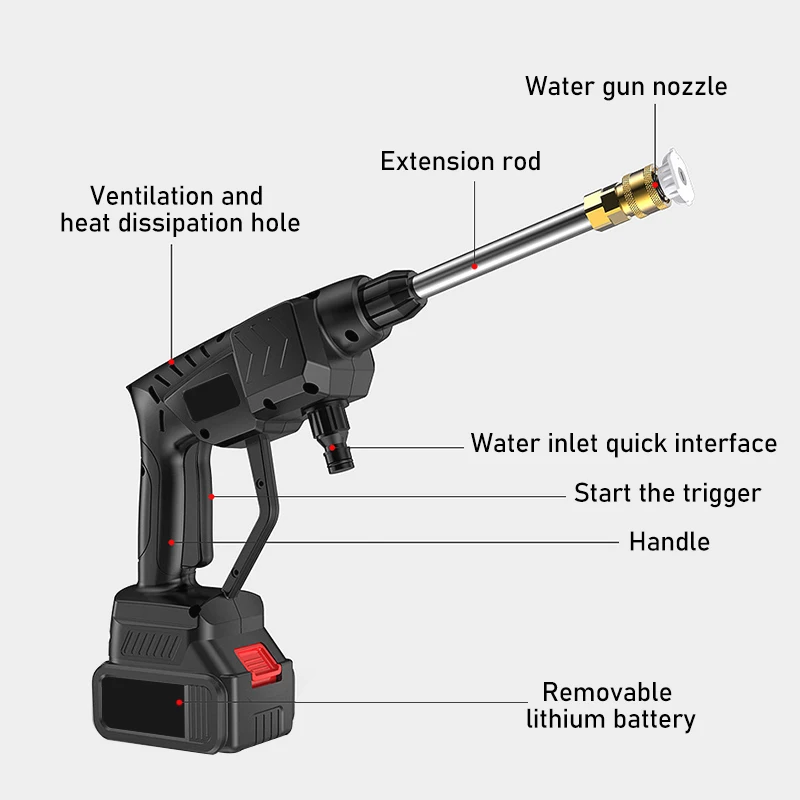 Water gun nozzle

Extension rod

Ventilation and heat dissipation hole

Water inlet quick interface

Start the trigger

Handle

Removable lithium battery