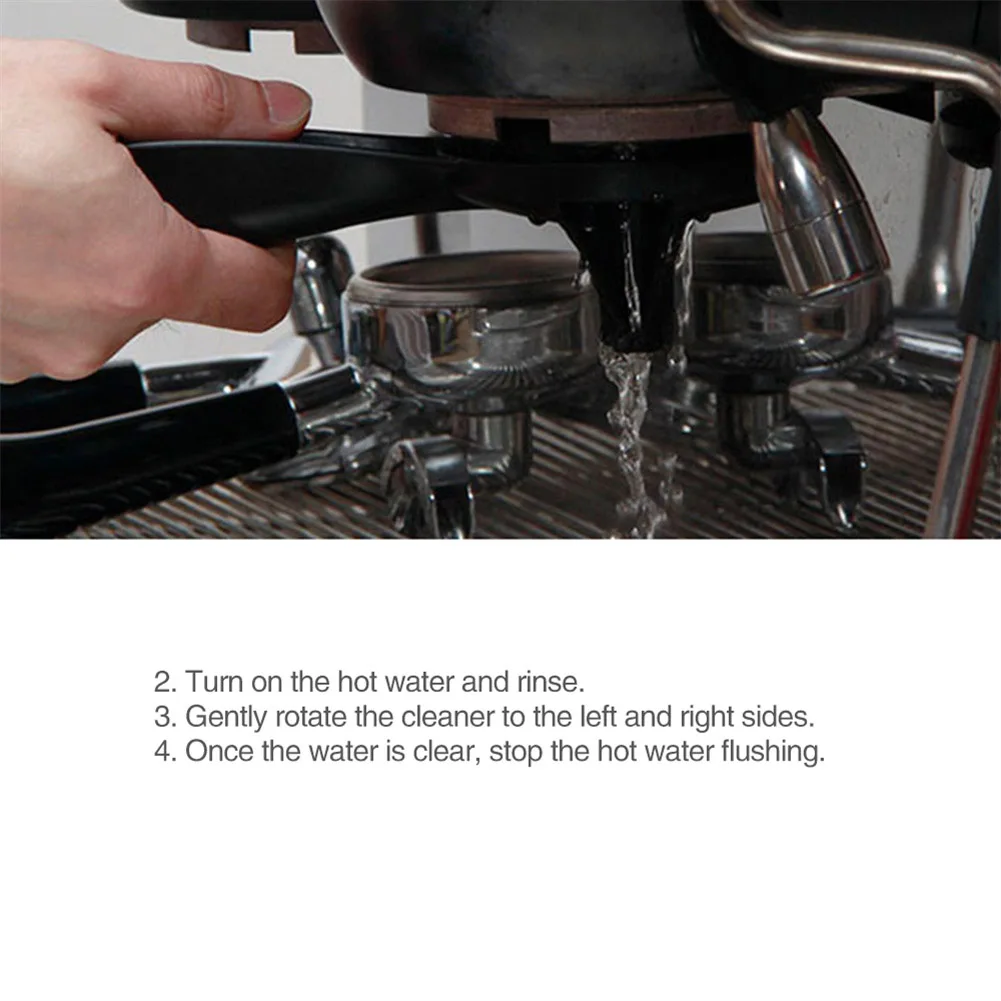 2. Turn on the hot water and rinse.
3. Gently rotate the cleaner to the left and right sides.
4. Once the water is clear, stop the hot water flushing.