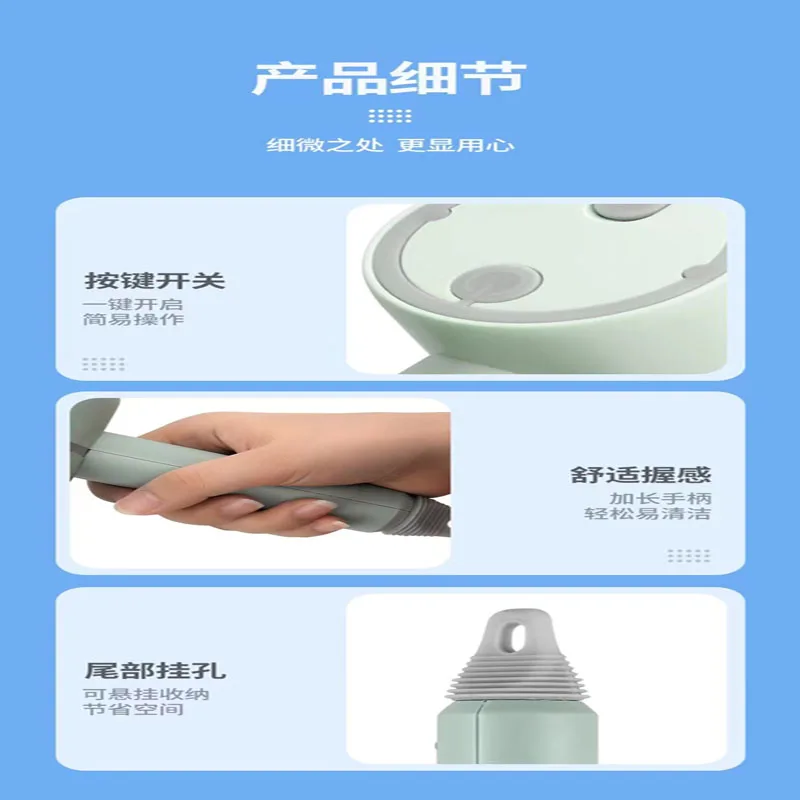 产品细节

细微之处 更显用心

按键开关
一键开启
简易操作

舒适握感
加长手柄
轻松易清洁

尾部挂孔
可悬挂收纳
节省空间