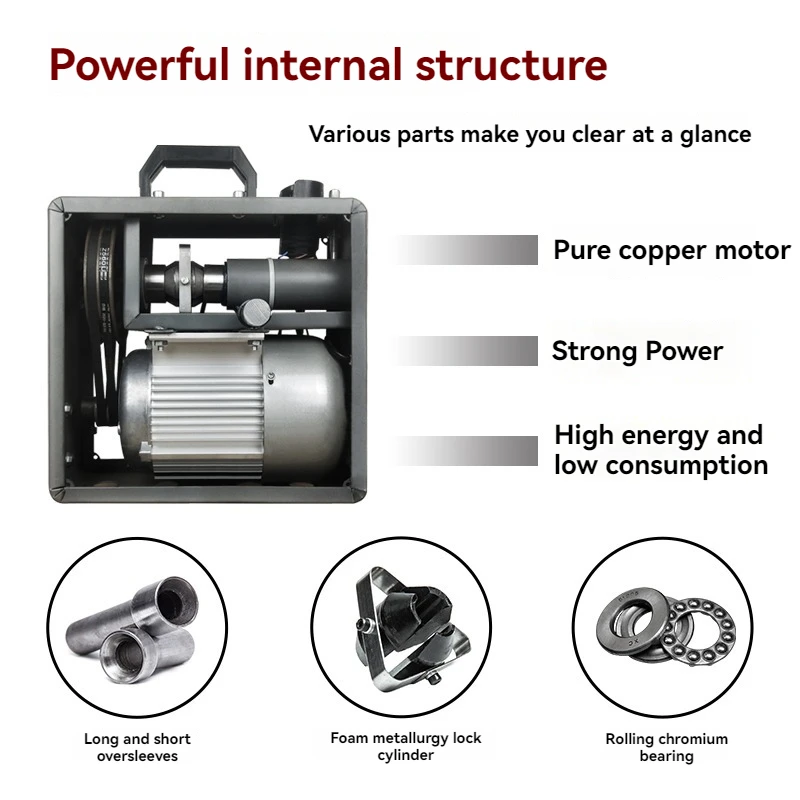 Powerful internal structure

Various parts make you clear at a glance

Pure copper motor

Strong Power

High energy and low consumption

Long and short oversleeves

Foam metallurgy lock cylinder

Rolling chromium bearing