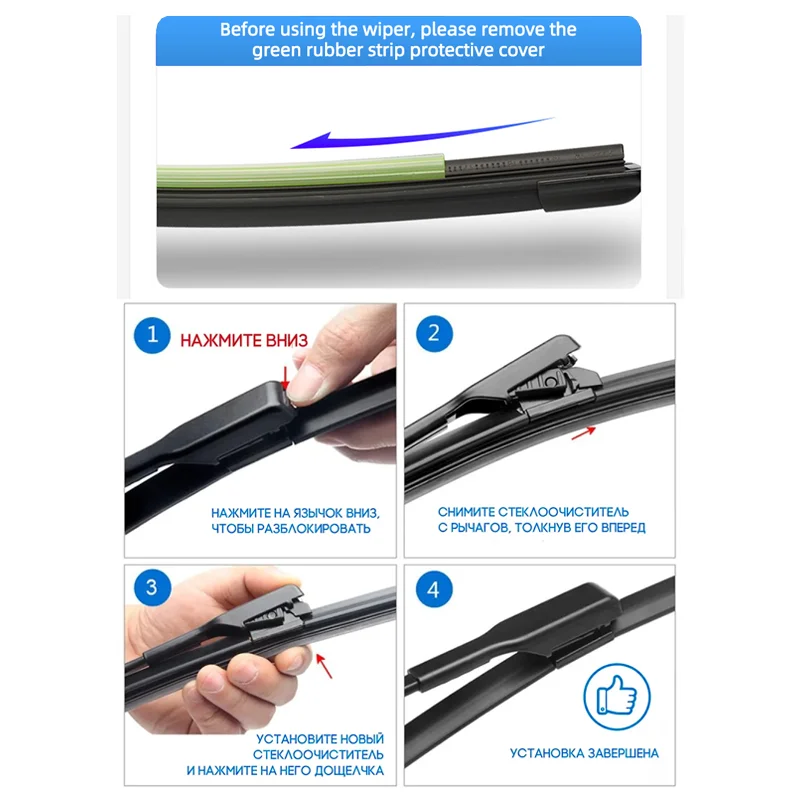 Before using the wiper, please remove the green rubber strip protective cover

1

НАЖМИТЕ ВНИЗ

НАЖМИТЕ НА ЯЗЫЧОК ВНИЗ, ЧТОБЫ РАЗБЛОКИРОВАТЬ

2

СНИМИТЕ СТЕКЛООЧИСТИТЕЛЬ С РЫЧАГОВ, ТОЛКНУВ ЕГО ВПЕРЕД

3

УСТАНОВИТЕ НОВЫЙ СТЕКЛООЧИСТИТЕЛЬ И НАЖМИТЕ НА НЕГО ДОЩЕЛЧКА

4

УСТАНОВКА ЗАВЕРШЕНА