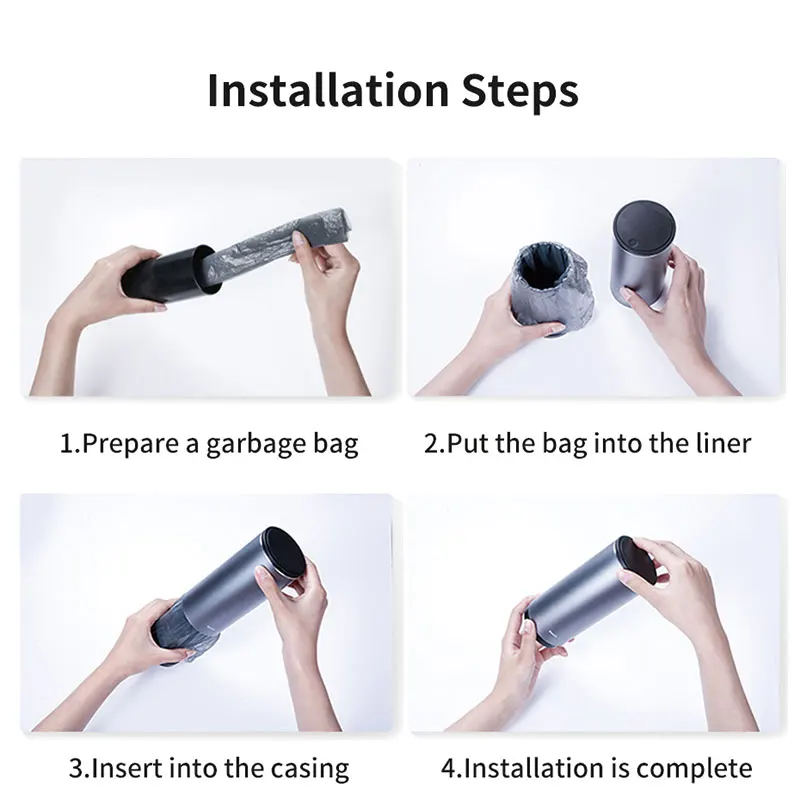 Installation Steps

1.Prepare a garbage bag

2.Put the bag into the liner

3.Insert into the casing

4.Installation is complete