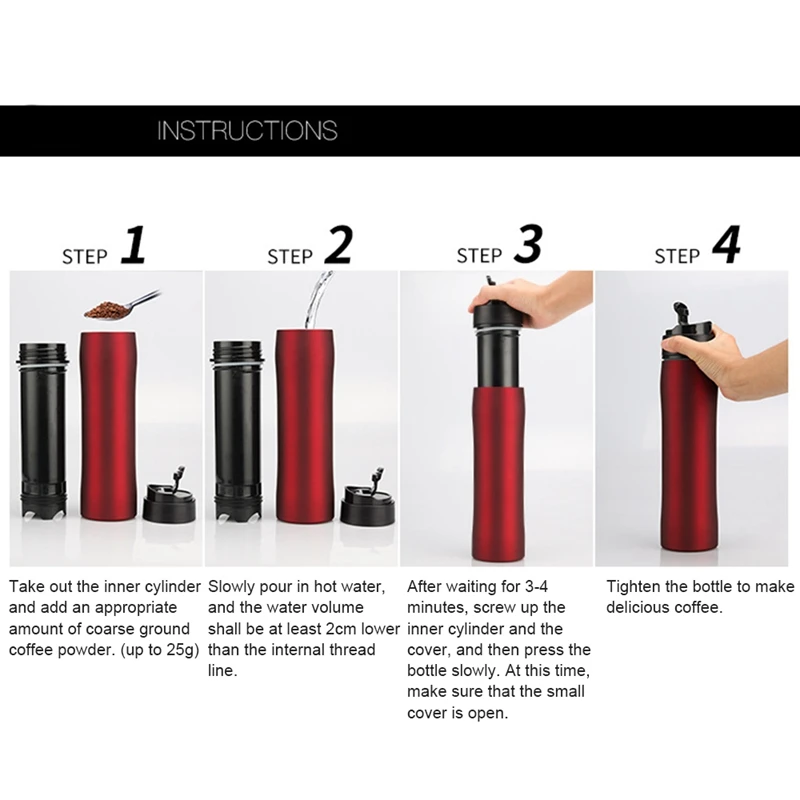 INSTRUCTIONS

STEP 1

Take out the inner cylinder and add an appropriate amount of coarse ground coffee powder. (up to 25g)

STEP 2

Slowly pour in hot water, and the water volume shall be at least 2cm lower than the internal thread line.

STEP 3

After waiting for 3-4 minutes, screw up the inner cylinder and the cover, and then press the bottle slowly. At this time, make sure that the small cover is open.

STEP 4

Tighten the bottle to make delicious coffee.