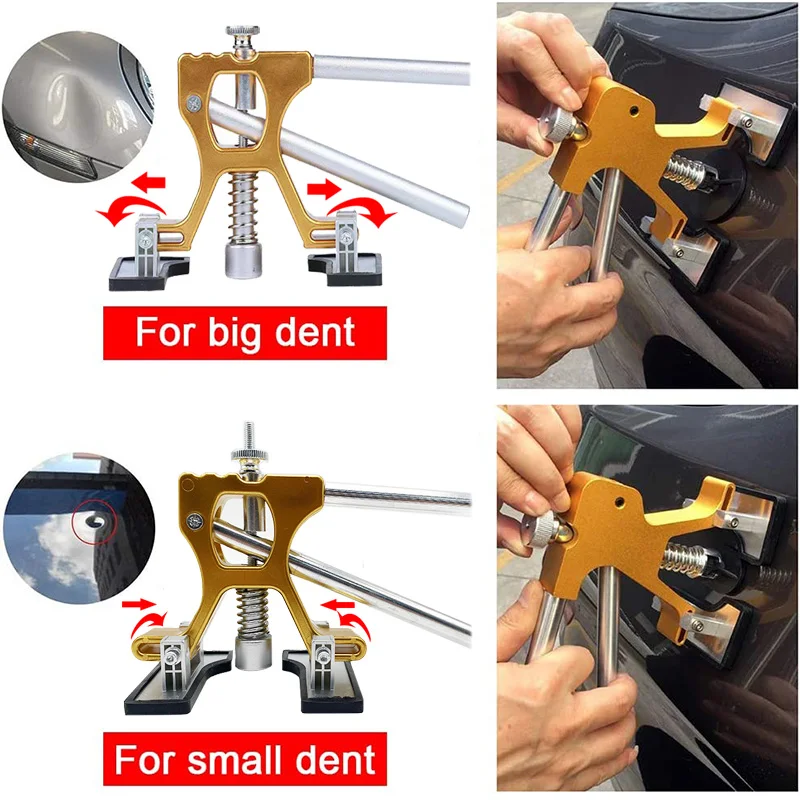 For big dent

For small dent