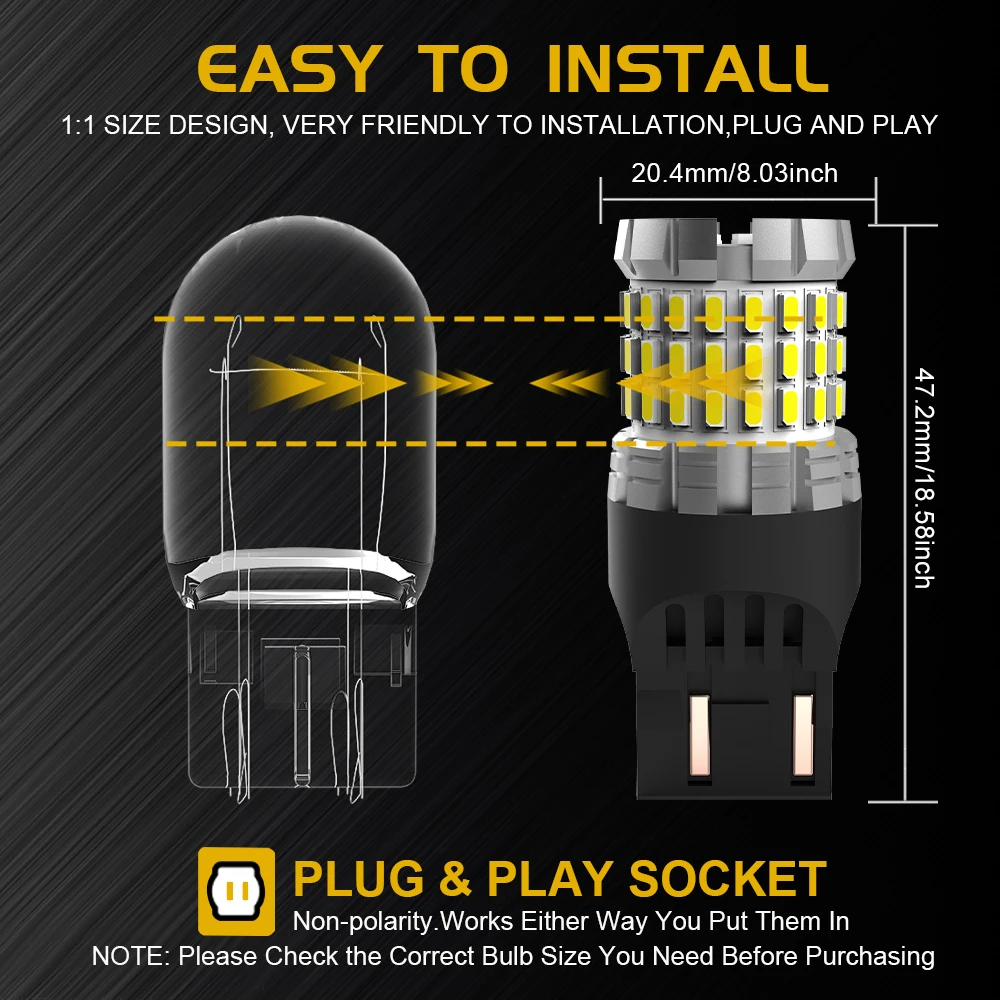 EASY TO INSTALL

1:1 SIZE DESIGN, VERY FRIENDLY TO INSTALLATION,PLUG AND PLAY

20.4mm/8.03inch

47.2mm/18.58inch

PLUG & PLAY SOCKET

Non-polarity.Works Either Way You Put Them In

NOTE: Please Check the Correct Bulb Size You Need Before Purchasing