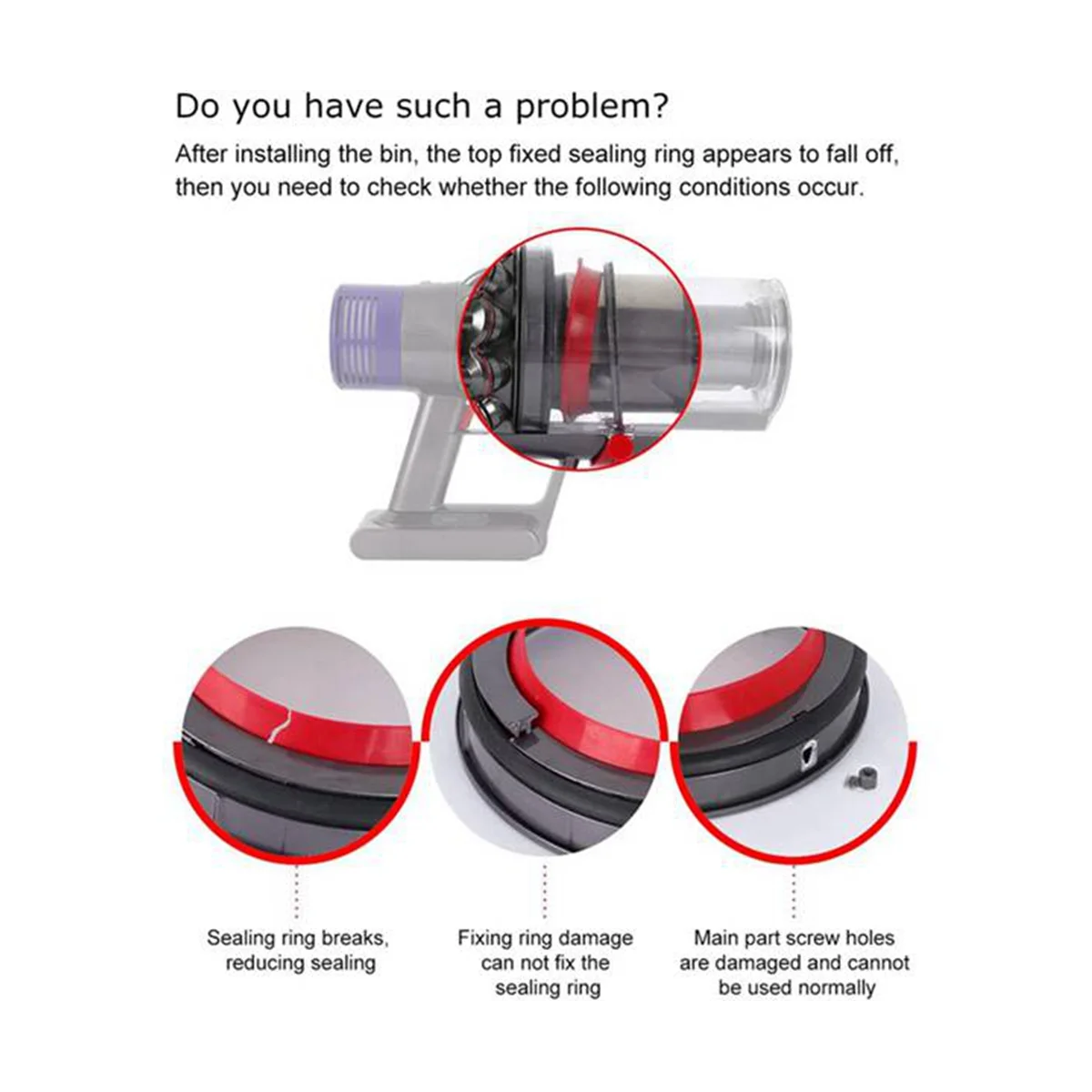 Do you have such a problem?

After installing the bin, the top fixed sealing ring appears to fall off, then you need to check whether the following conditions occur.

Sealing ring breaks, reducing sealing

Fixing ring damage can not fix the sealing ring

Main part screw holes are damaged and cannot be used normally