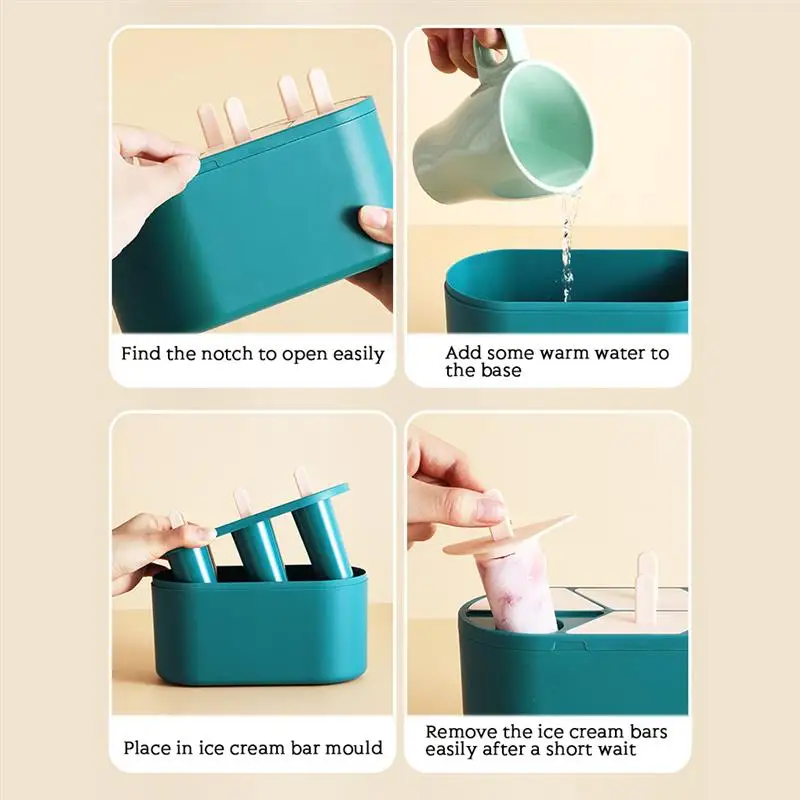 Find the notch to open easily

Add some warm water to the base

Place in ice cream bar mould

Remove the ice cream bars easily after a short wait