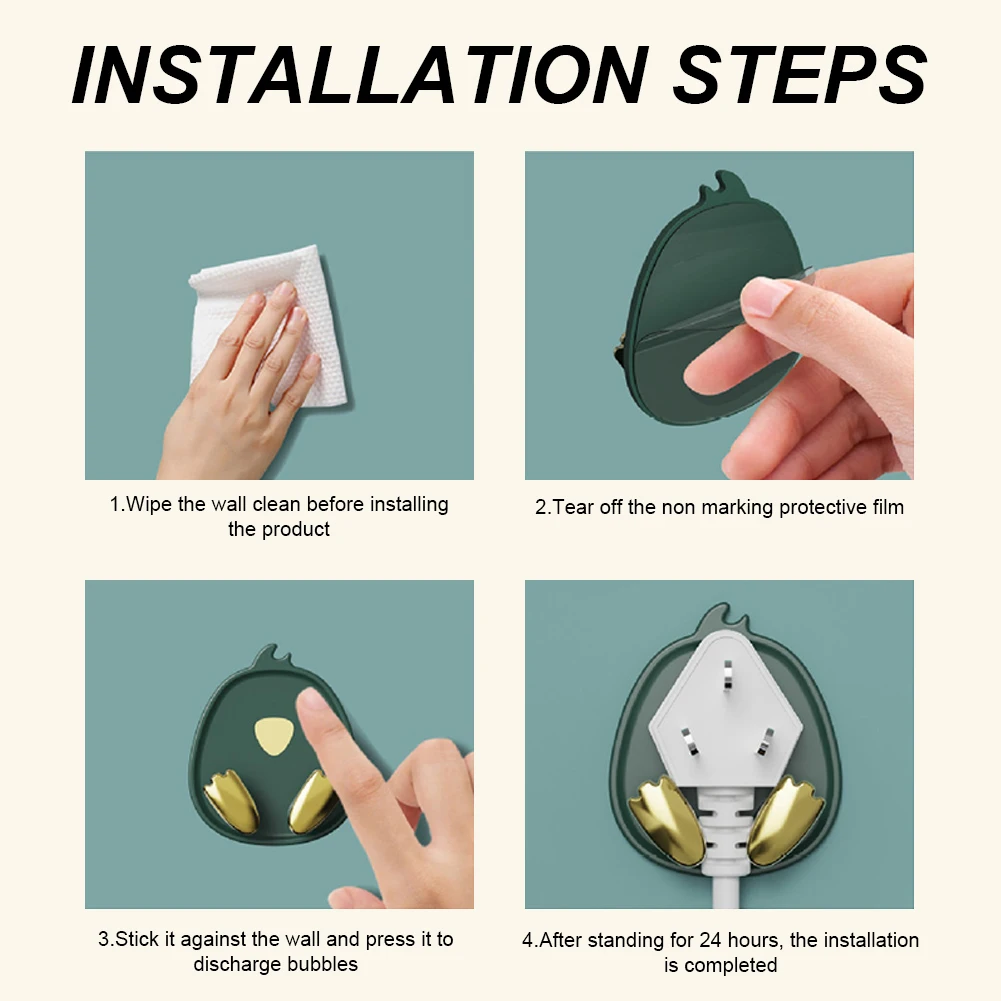 INSTALLATION STEPS

1.Wipe the wall clean before installing the product

2.Tear off the non marking protective film

3.Stick it against the wall and press it to discharge bubbles

4.After standing for 24 hours, the installation is completed