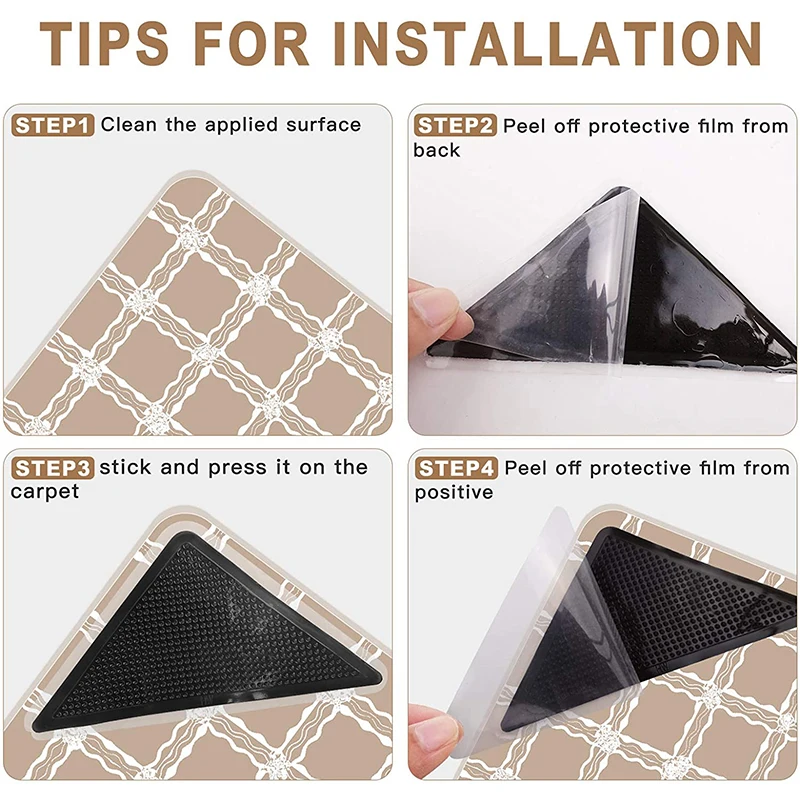 TIPS FOR INSTALLATION

STEP1 Clean the applied surface

STEP2 Peel off protective film from back

STEP3 stick and press it on the carpet

STEP4 Peel off protective film from positive