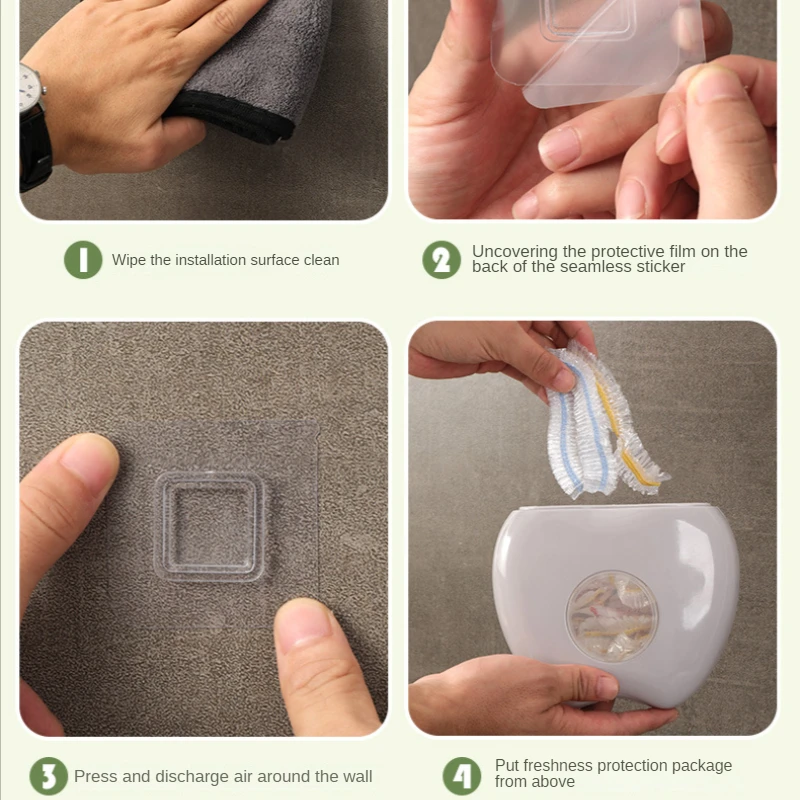 1 Wipe the installation surface clean

2 Uncovering the protective film on the back of the seamless sticker

3 Press and discharge air around the wall

4 Put freshness protection package from above