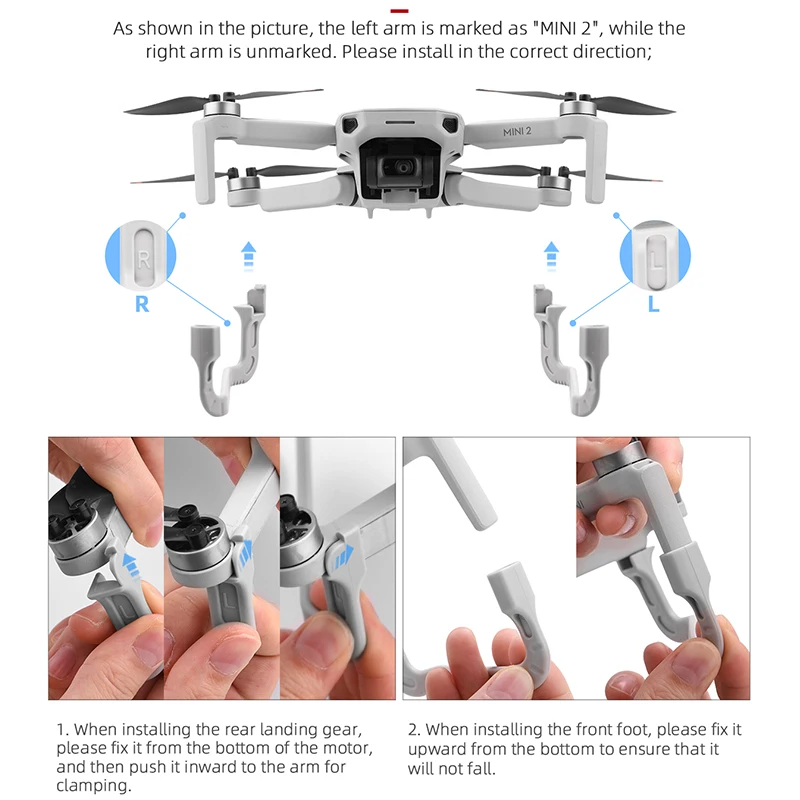 As shown in the picture, the left arm is marked as "MINI 2", while the right arm is unmarked. Please install in the correct direction;

MINI 2

R

R

L

L

1. When installing the rear landing gear, please fix it from the bottom of the motor, and then push it inward to the arm for clamping.

2. When installing the front foot, please fix it upward from the bottom to ensure that it will not fall.