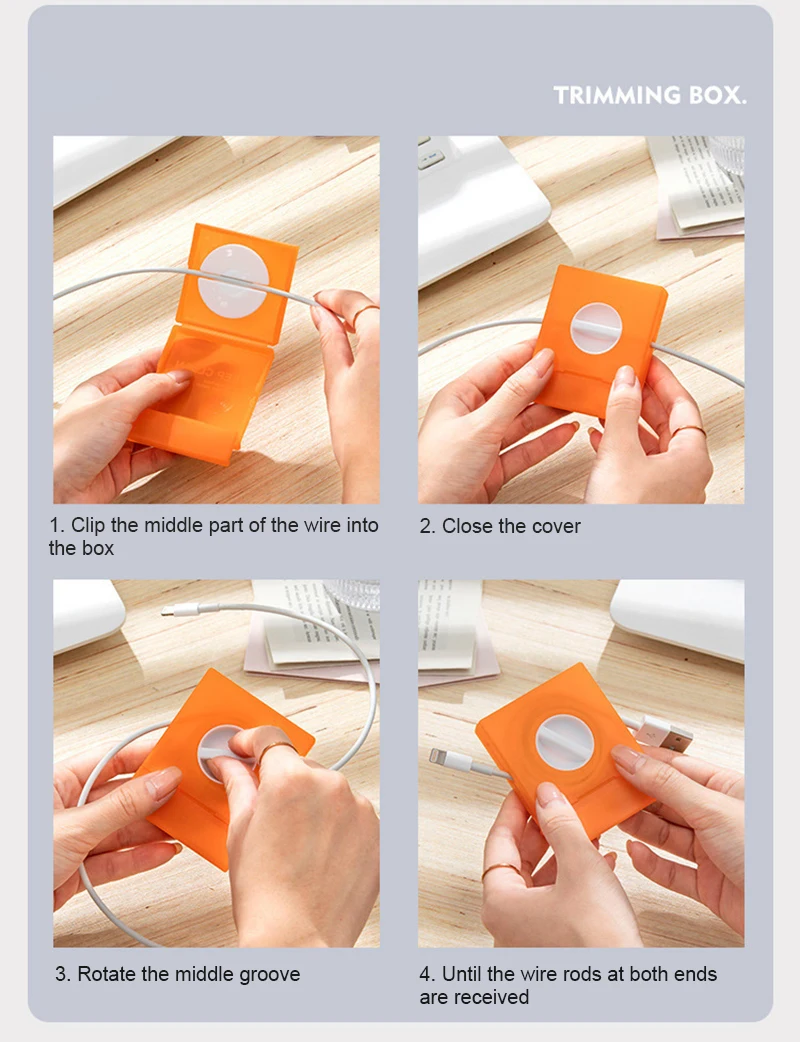 TRIMMING BOX.

1. Clip the middle part of the wire into the box

2. Close the cover

3. Rotate the middle groove

4. Until the wire rods at both ends are received