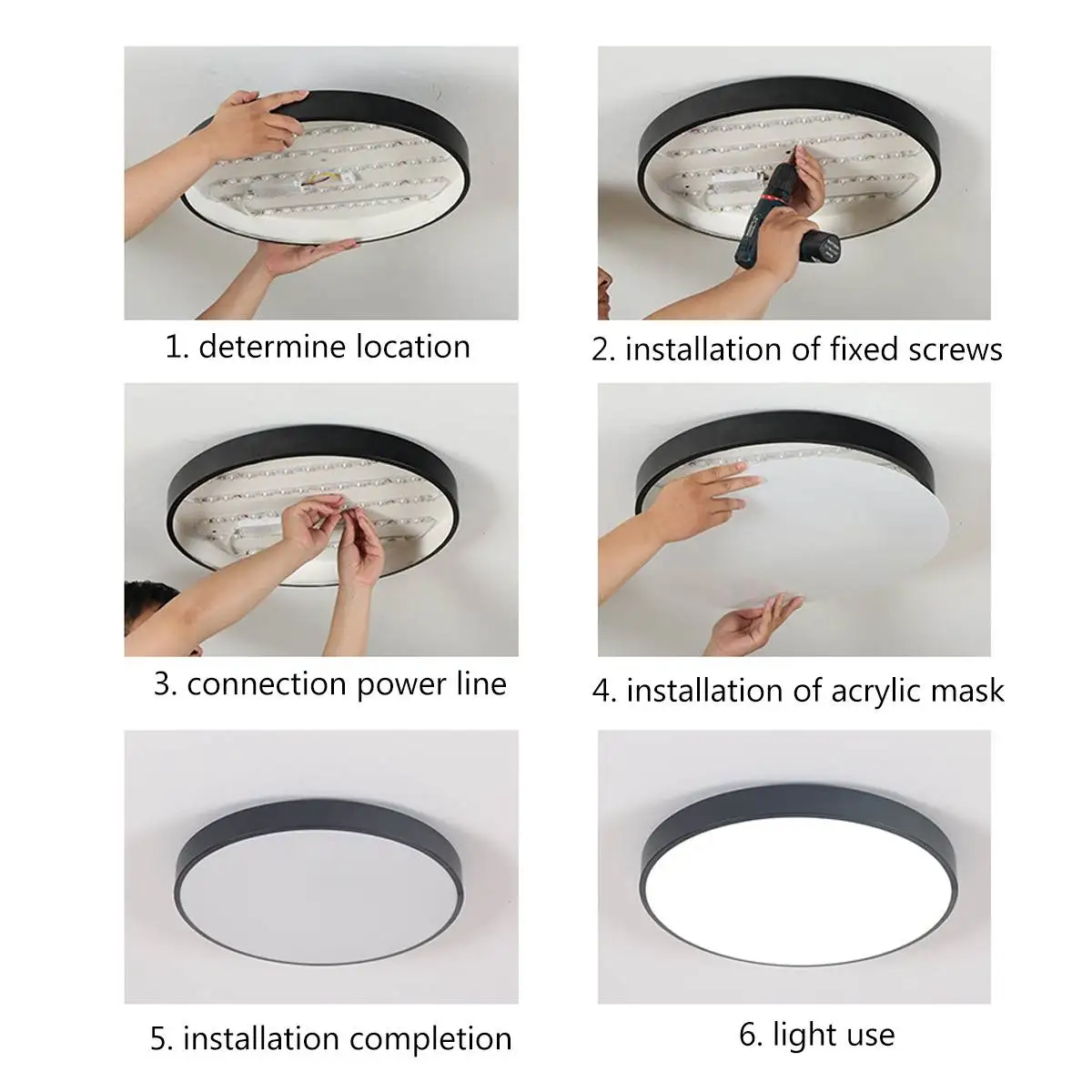 1. determine location

2. installation of fixed screws

3. connection power line

4. installation of acrylic mask

5. installation completion

6. light use