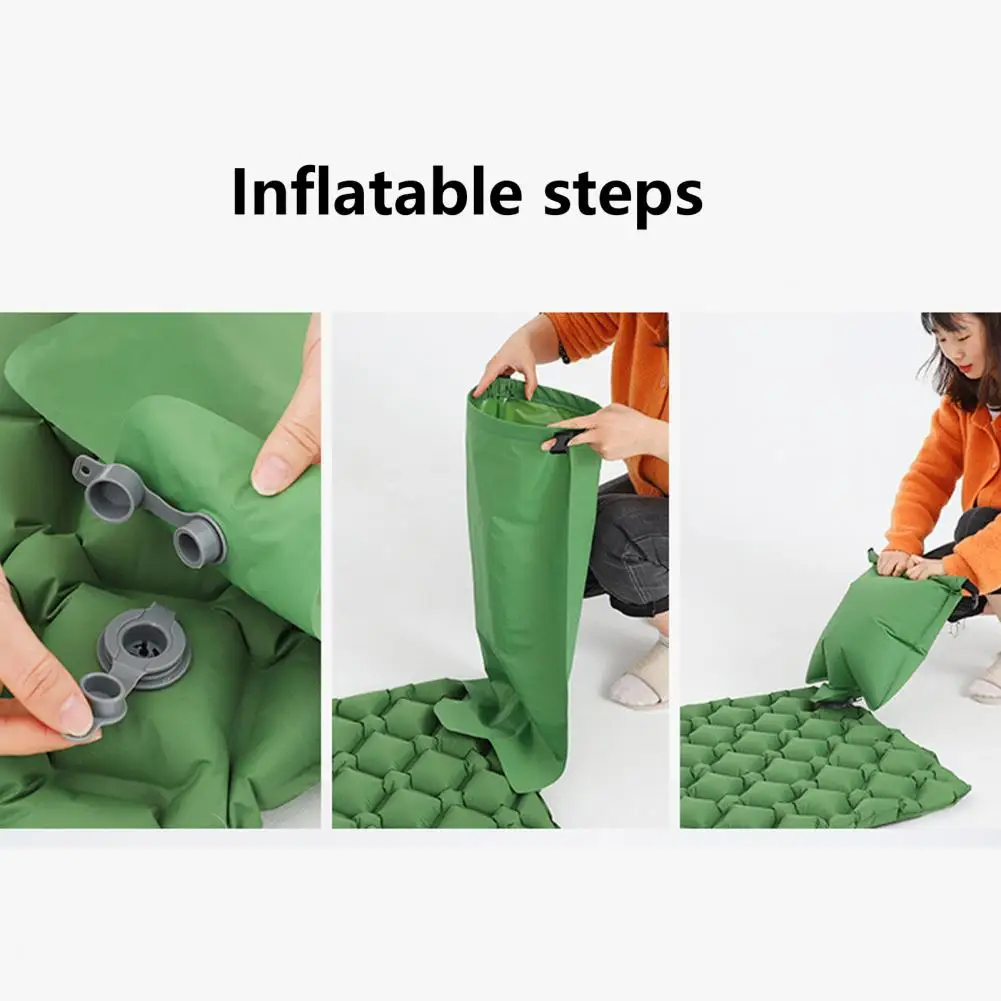 Inflatable steps