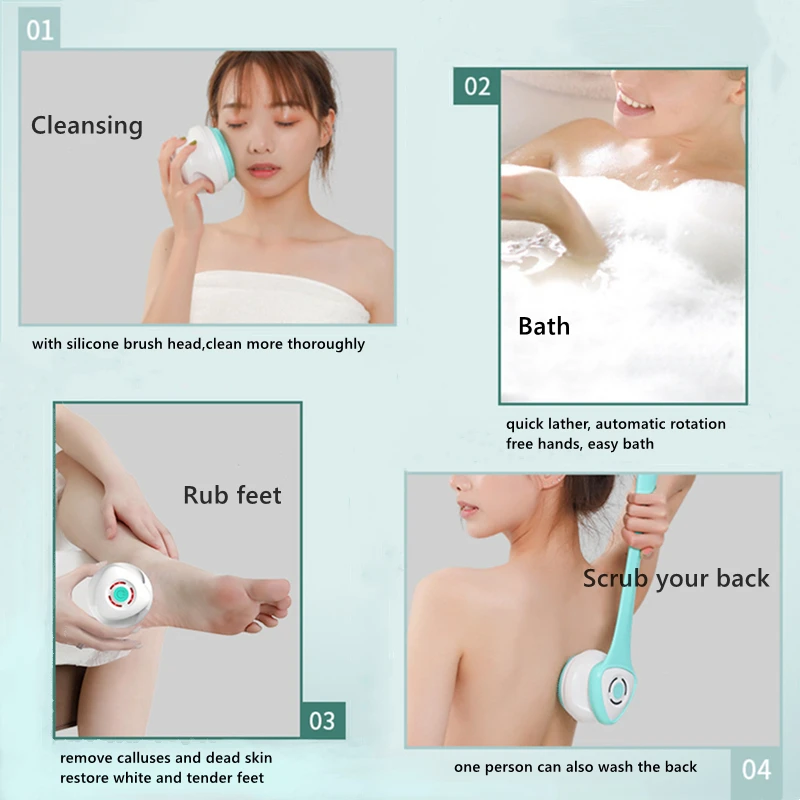 01

Cleansing

with silicone brush head,clean more thoroughly

02

Bath

quick lather, automatic rotation
free hands, easy bath

Rub feet

03

remove calluses and dead skin
restore white and tender feet

Scrub your back

one person can also wash the back

04