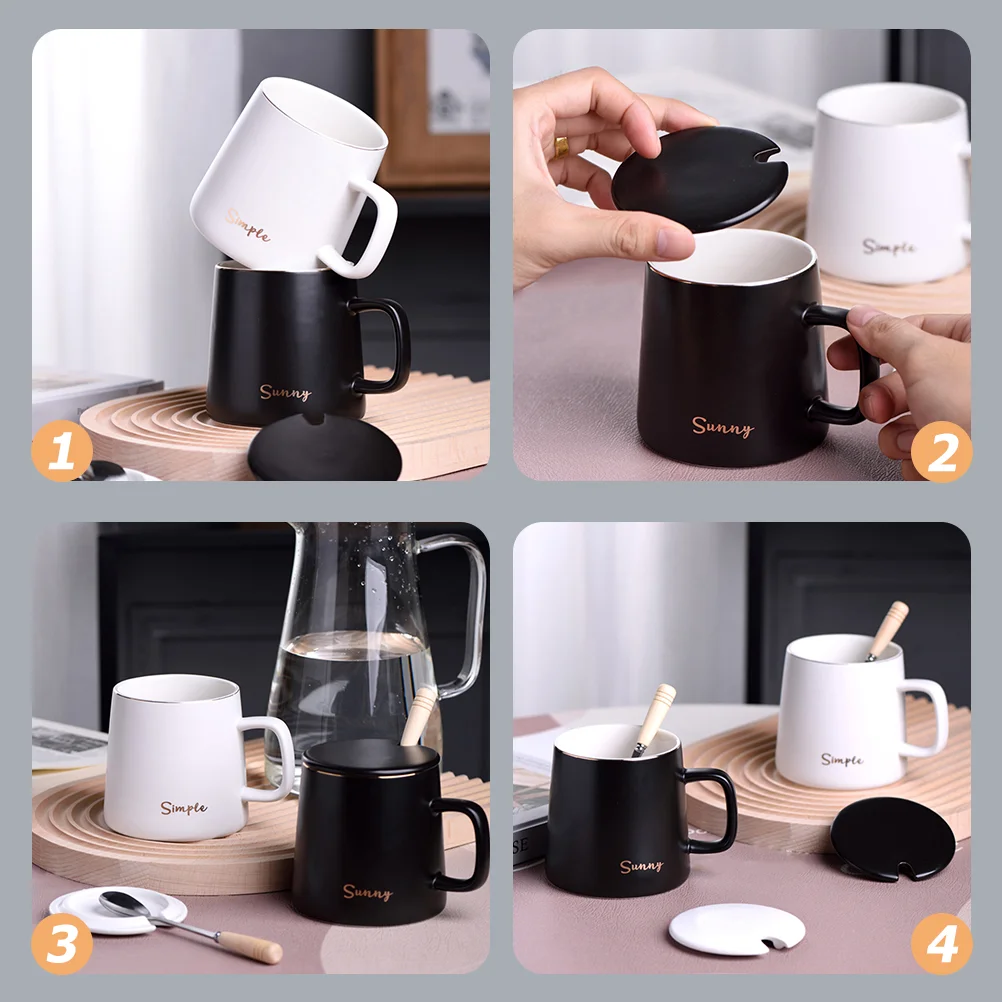 Simple

Sunny

1

Simple

Sunny

2

Simple

Sunny

3

Simple

Sunny

4