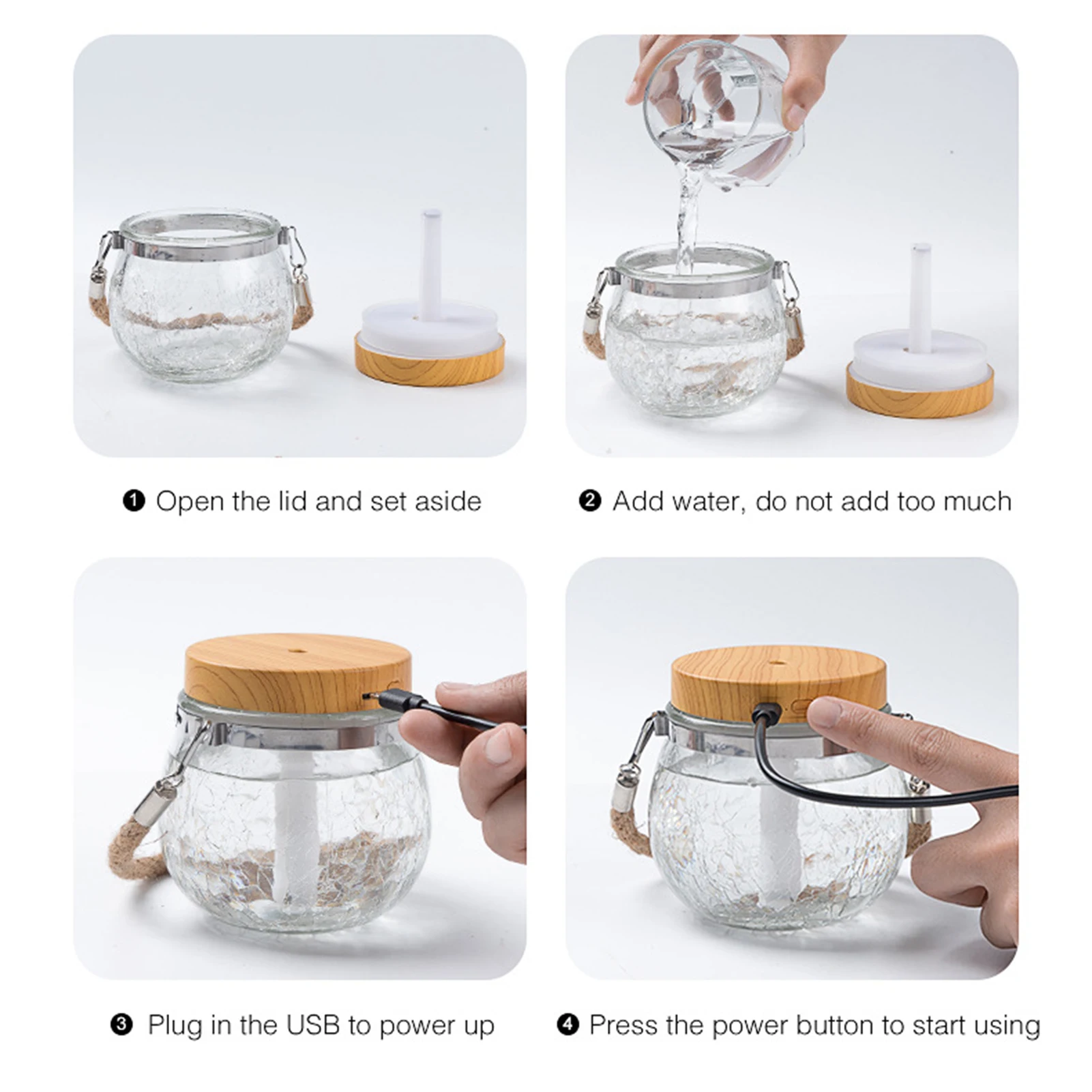 ❶ Open the lid and set aside

❷ Add water, do not add too much

❸ Plug in the USB to power up

❹ Press the power button to start using