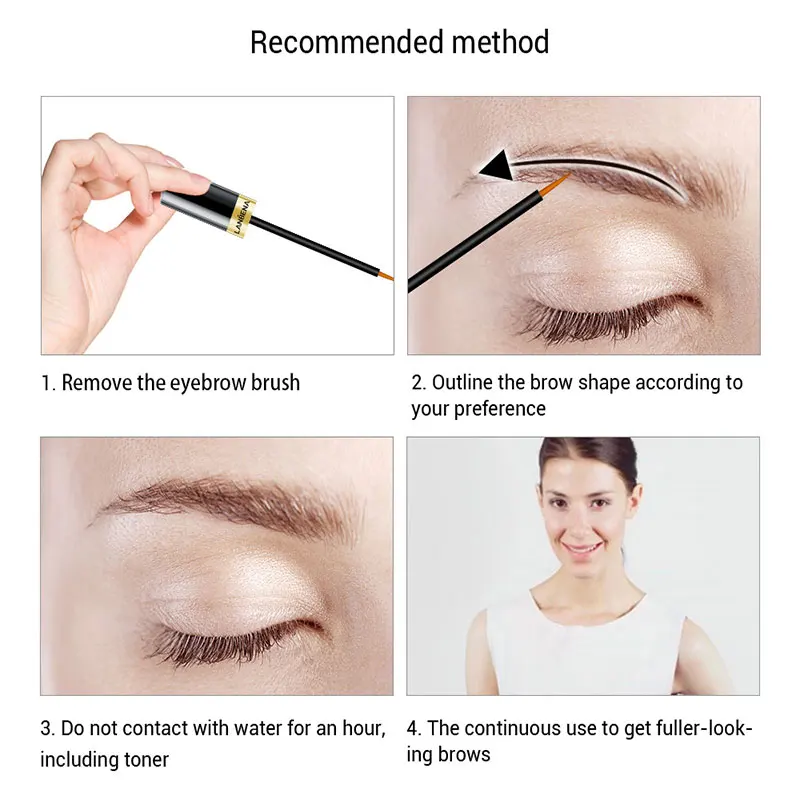 Recommended method

LANBENA

1. Remove the eyebrow brush

2. Outline the brow shape according to your preference

3. Do not contact with water for an hour, including toner

4. The continuous use to get fuller-looking brows