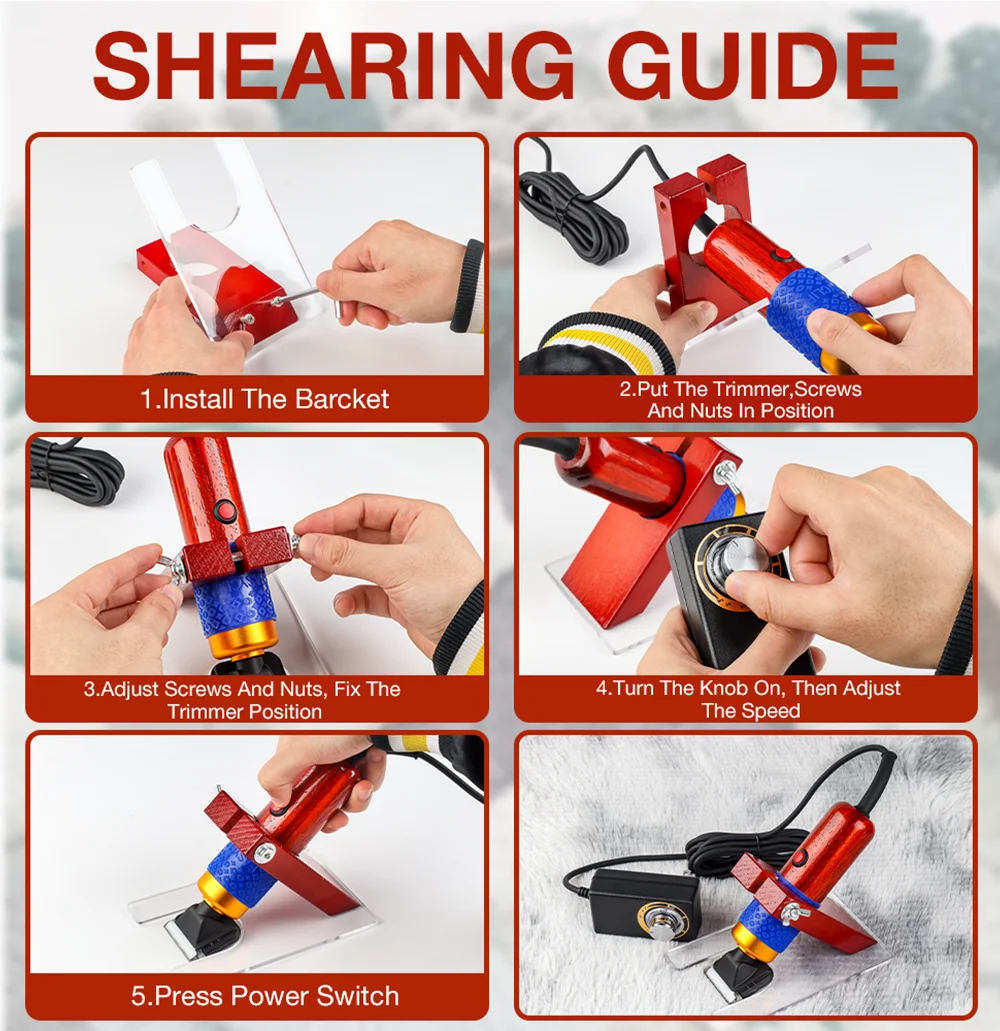 SHEARING GUIDE

1.Install The Barcket

2.Put The Trimmer,Screws And Nuts In Position

3.Adjust Screws And Nuts, Fix The Trimmer Position

4.Turn The Knob On, Then Adjust The Speed

5.Press Power Switch