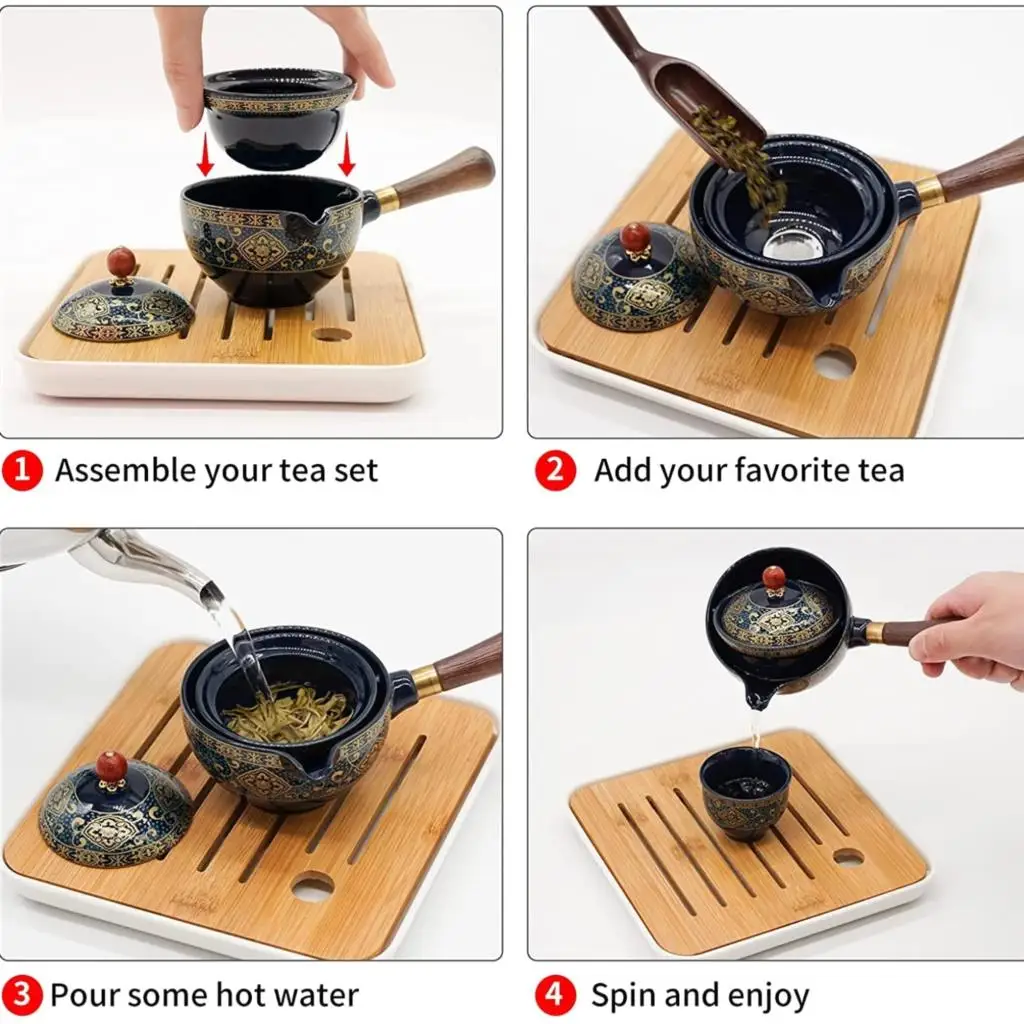 1 Assemble your tea set

2 Add your favorite tea

3 Pour some hot water

4 Spin and enjoy