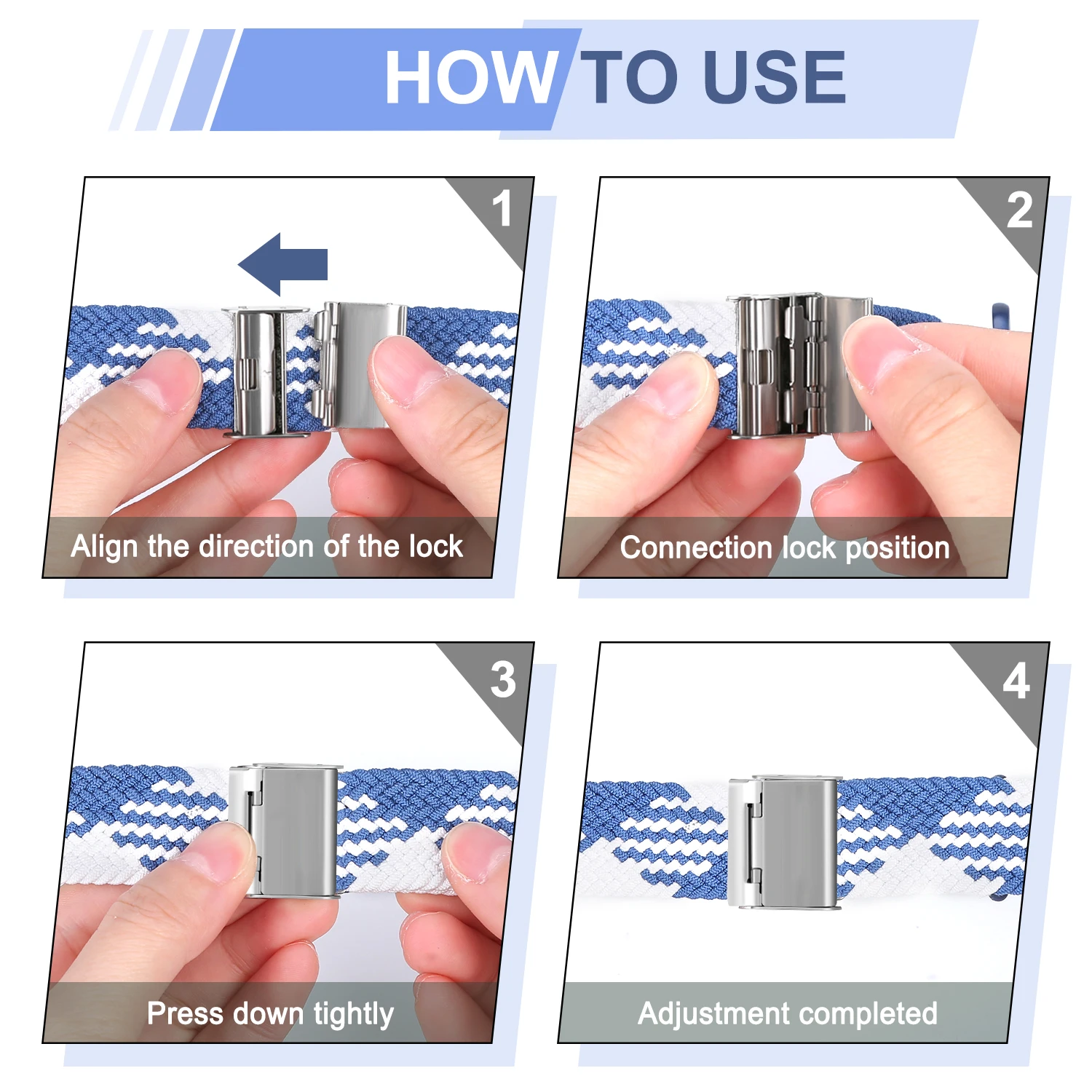 HOW TO USE

1
Align the direction of the lock

2
Connection lock position

3
Press down tightly

4
Adjustment completed