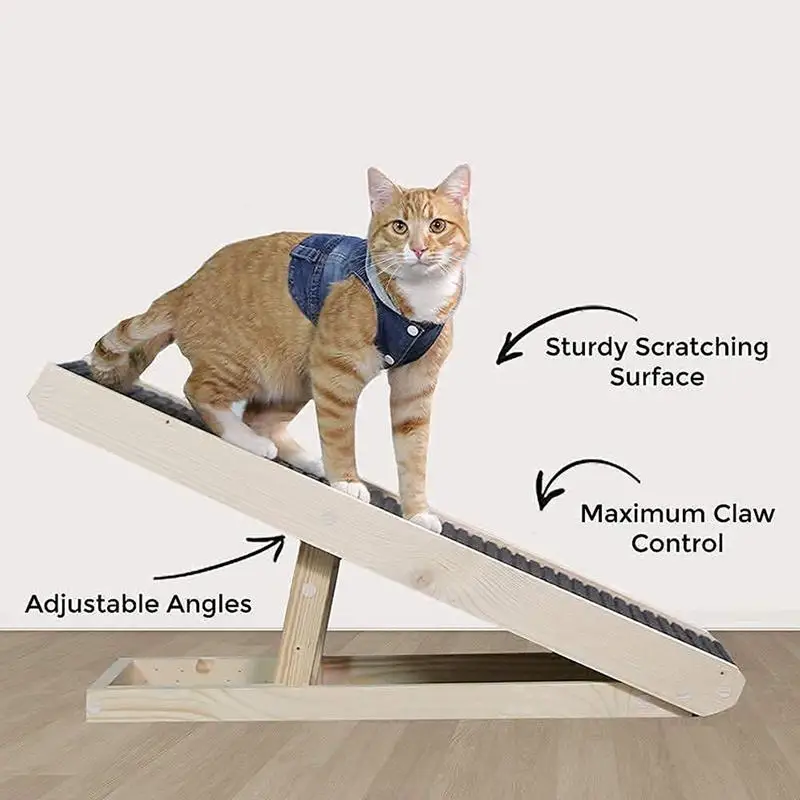 Sturdy Scratching Surface

Maximum Claw Control

Adjustable Angles