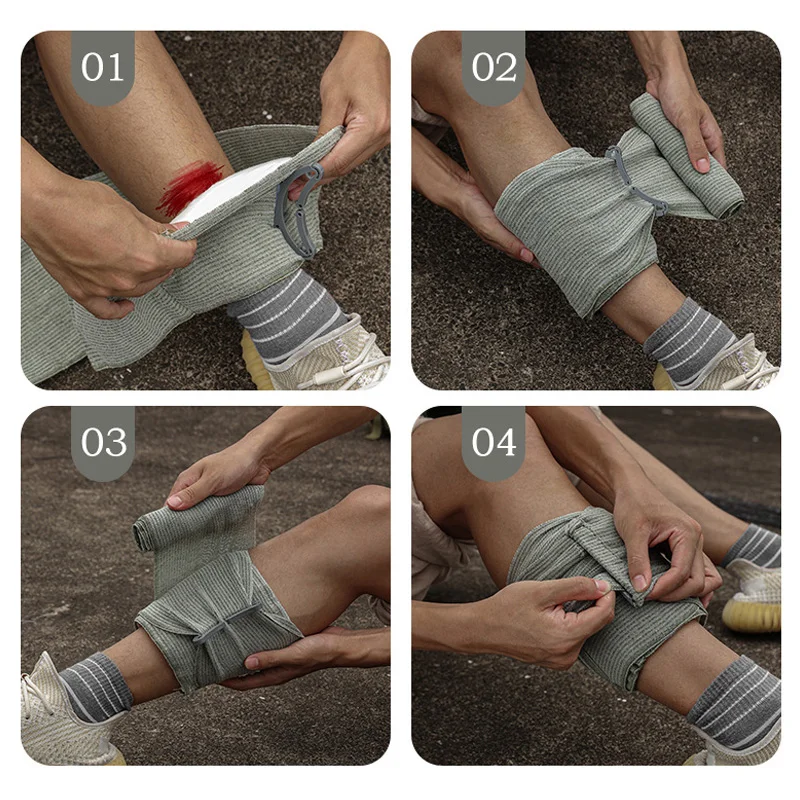 01

02

03

04