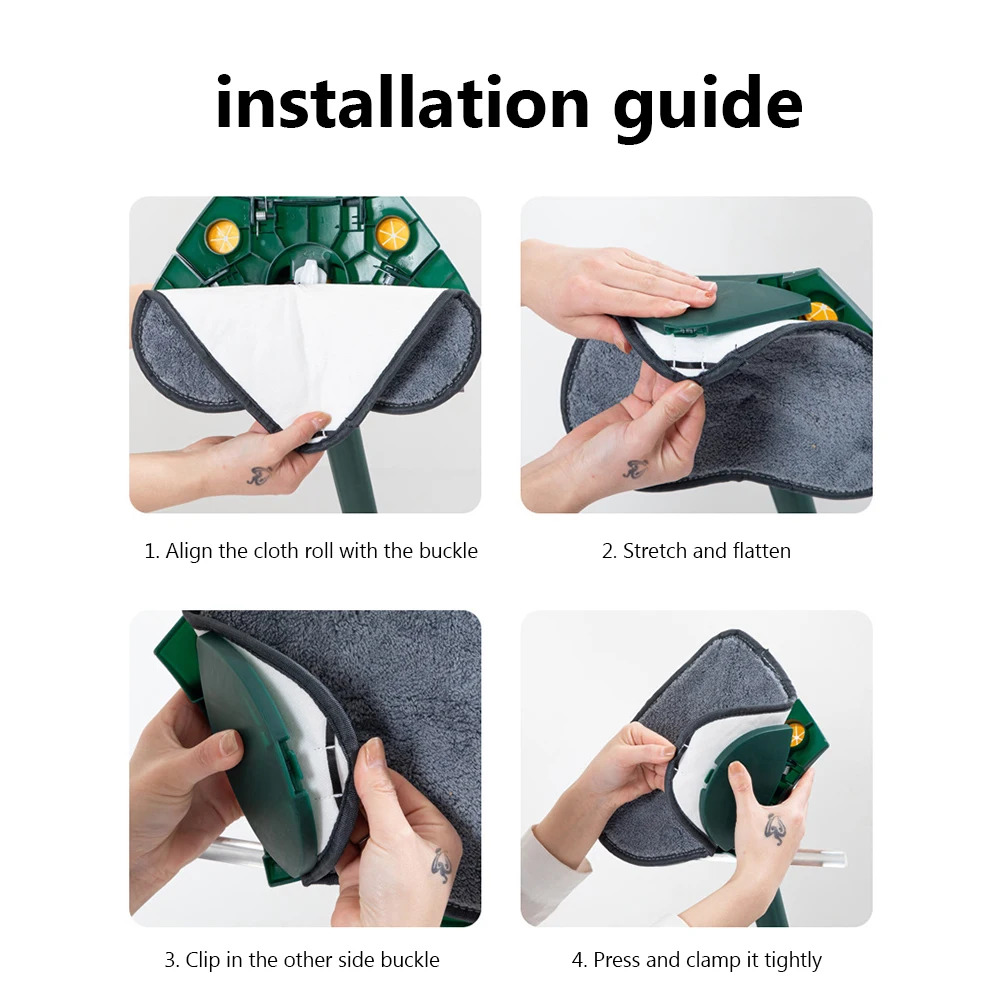 installation guide

1. Align the cloth roll with the buckle

2. Stretch and flatten

3. Clip in the other side buckle

4. Press and clamp it tightly