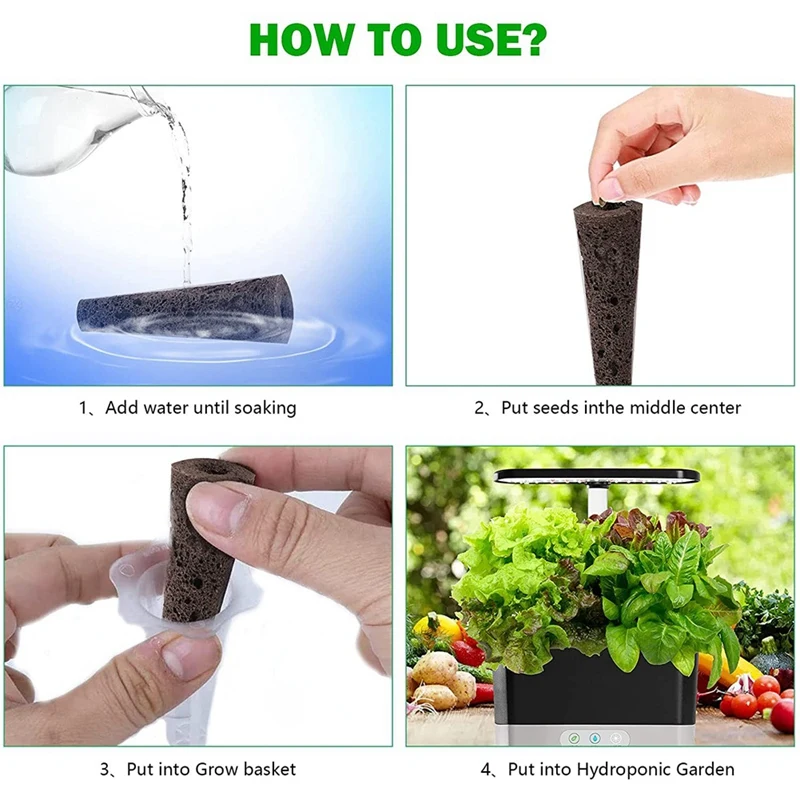 HOW TO USE?

1、Add water until soaking

2、Put seeds inthe middle center

3、Put into Grow basket

4、Put into Hydroponic Garden