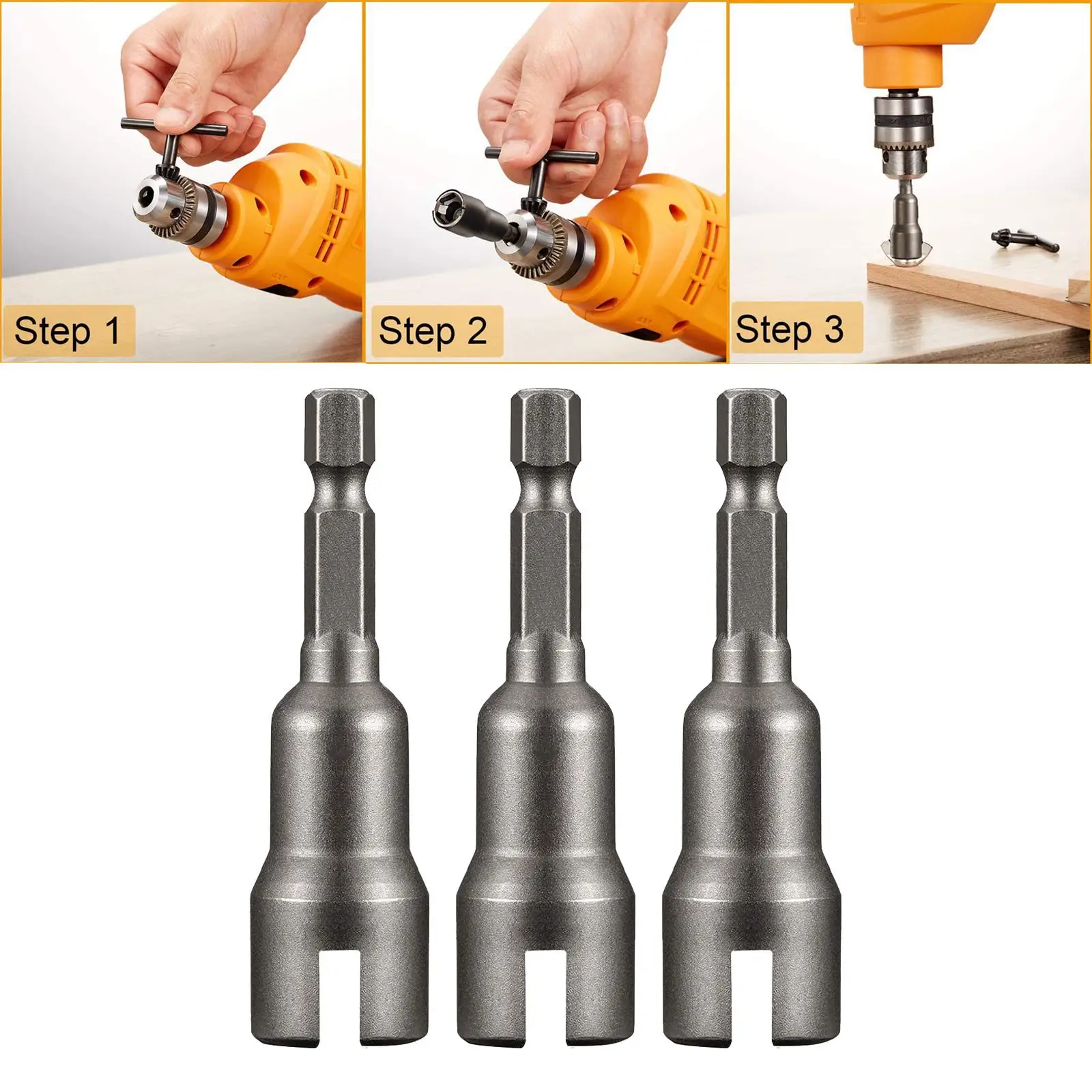 Step 1

Step 2

Step 3