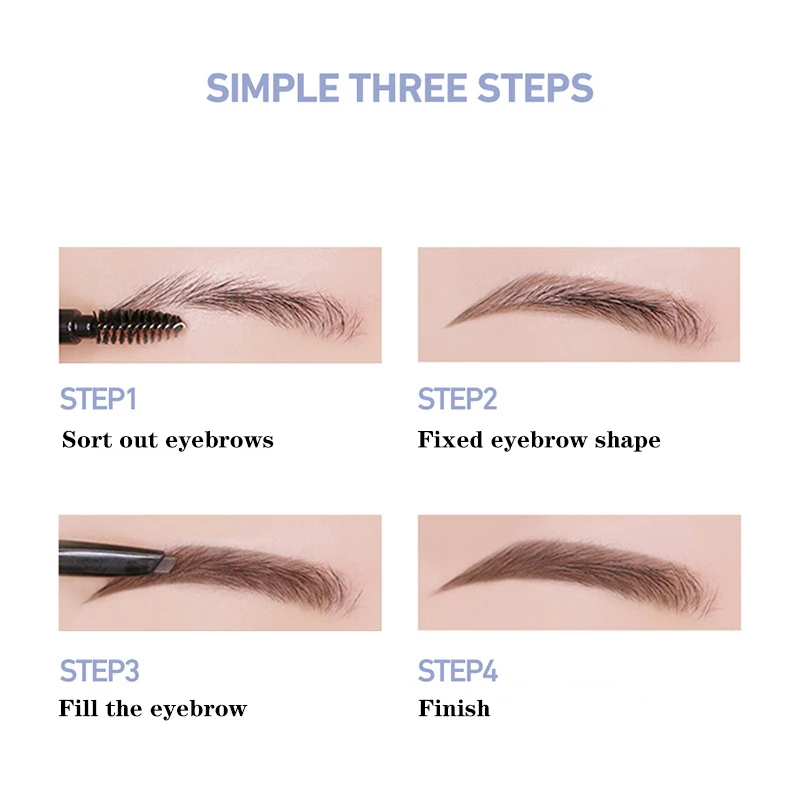 SIMPLE THREE STEPS

STEP1
Sort out eyebrows

STEP2
Fixed eyebrow shape

STEP3
Fill the eyebrow

STEP4
Finish